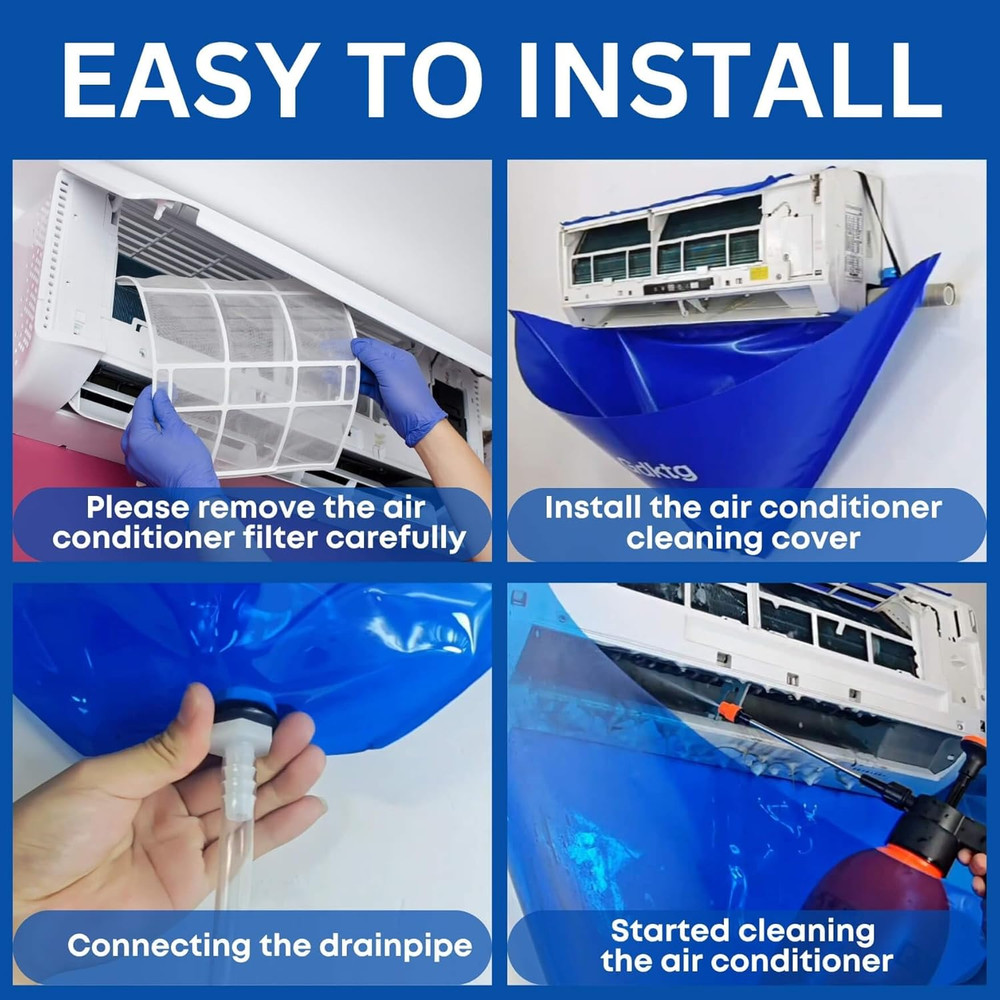 EASY TO INSTALL

Please remove the air conditioner filter carefully

Gdktg

Install the air conditioner cleaning cover

Connecting the drainpipe

Started cleaning the air conditioner