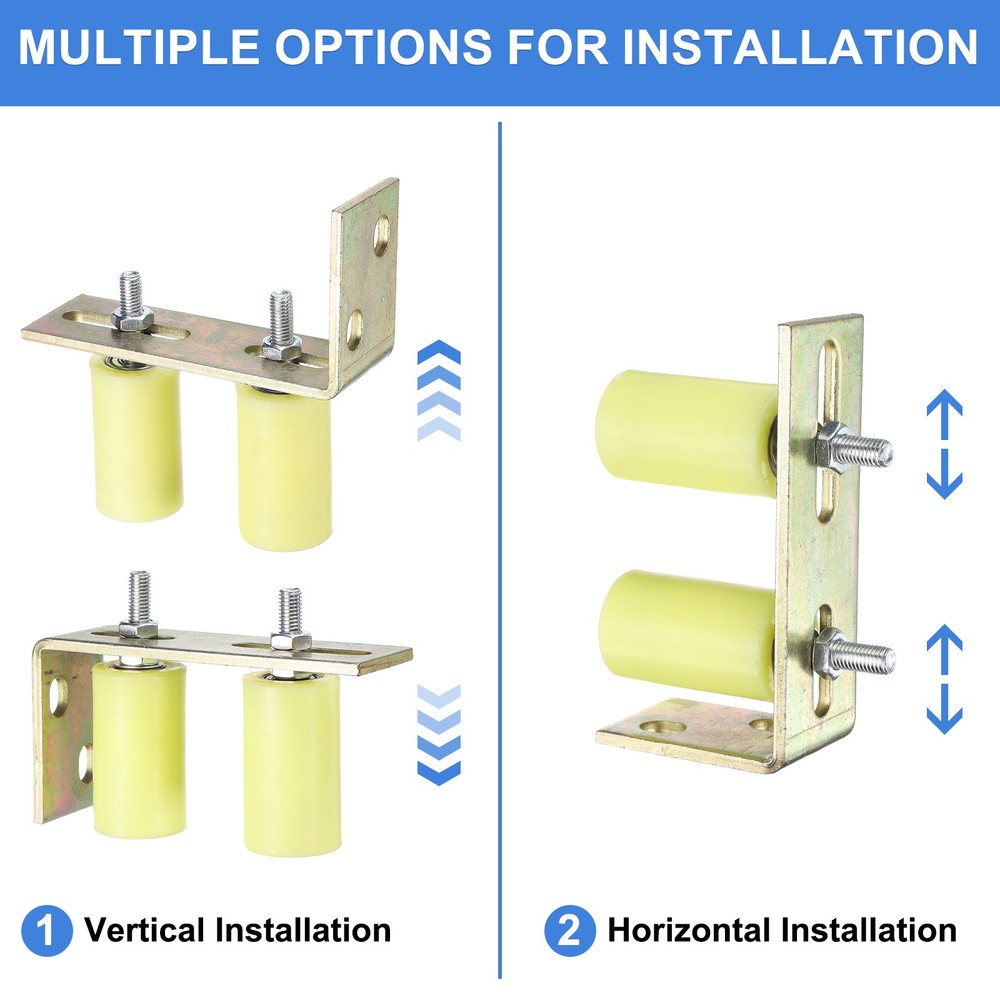 MULTIPLE OPTIONS FOR INSTALLATION

1 Vertical Installation

2 Horizontal Installation