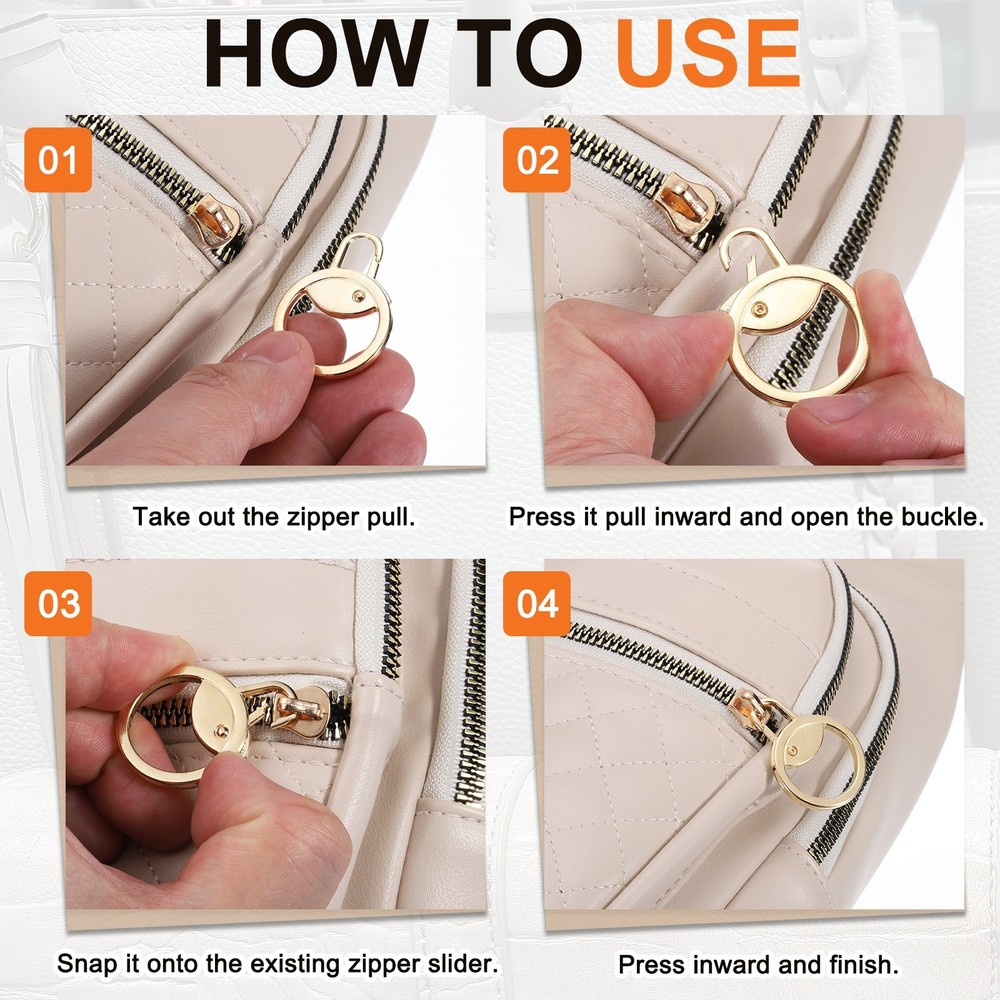 HOW TO USE

01

Take out the zipper pull.

02

Press it pull inward and open the buckle.

03

Snap it onto the existing zipper slider.

04

Press inward and finish.