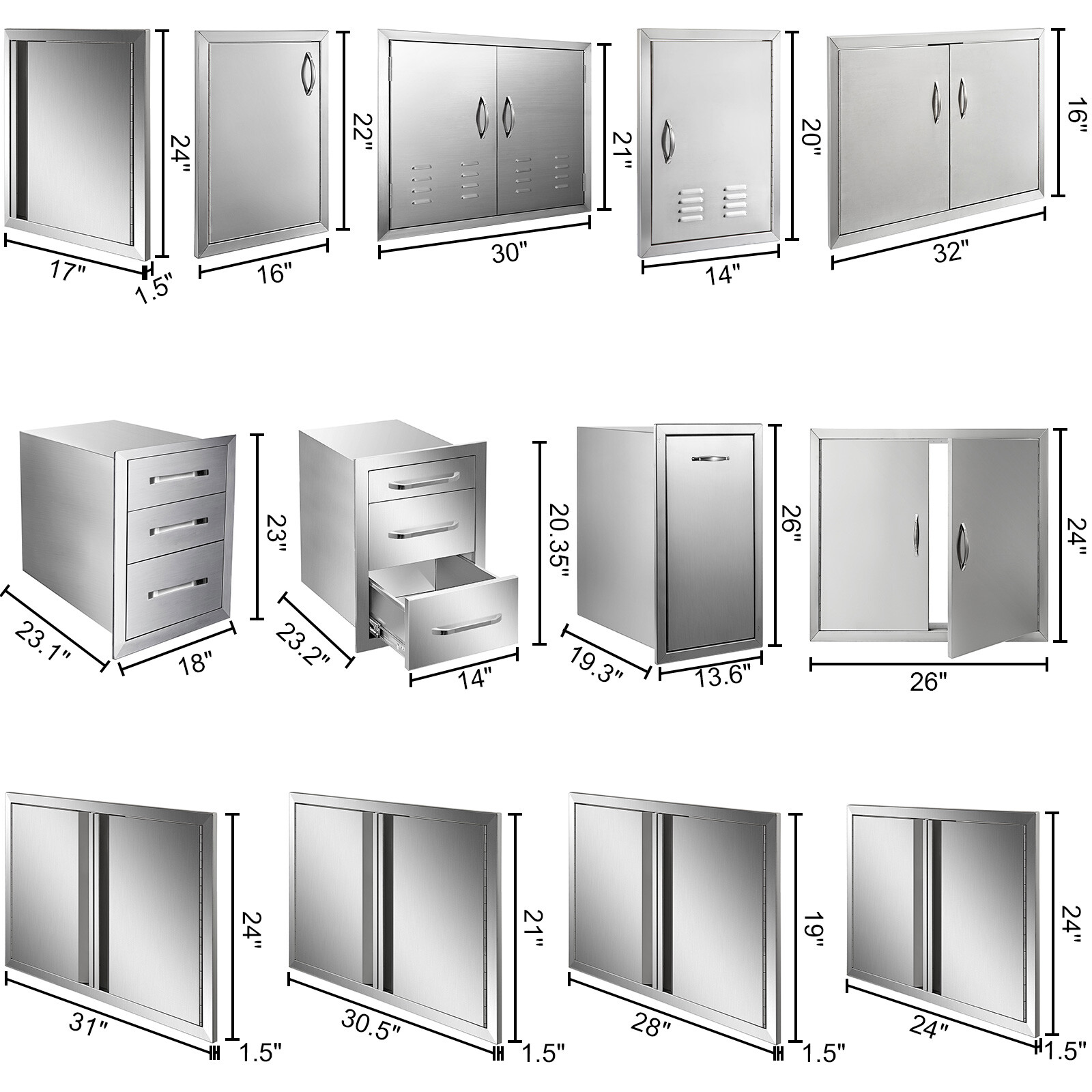 24"
17"
1.5"
22"
16"
21"
30"
20"
14"
16"
32"

23"
23.1"
18"
20.35"
23.2"
14"
26"
19.3"
13.6"
24"
26"

24"
31"
1.5"
21"
30.5"
1.5"
19"
28"
1.5"
24"
24"
1.5"