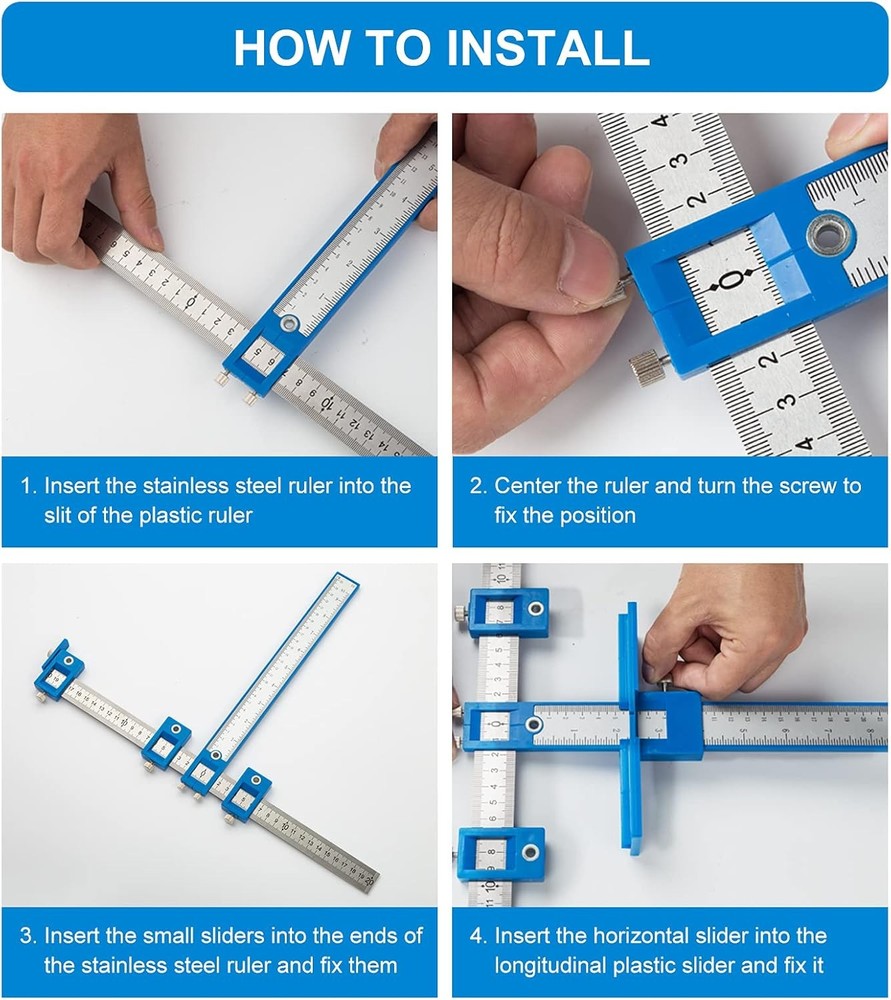 HOW TO INSTALL

1. Insert the stainless steel ruler into the slit of the plastic ruler

2. Center the ruler and turn the screw to fix the position

3. Insert the small sliders into the ends of the stainless steel ruler and fix them

4. Insert the horizontal slider into the longitudinal plastic slider and fix it