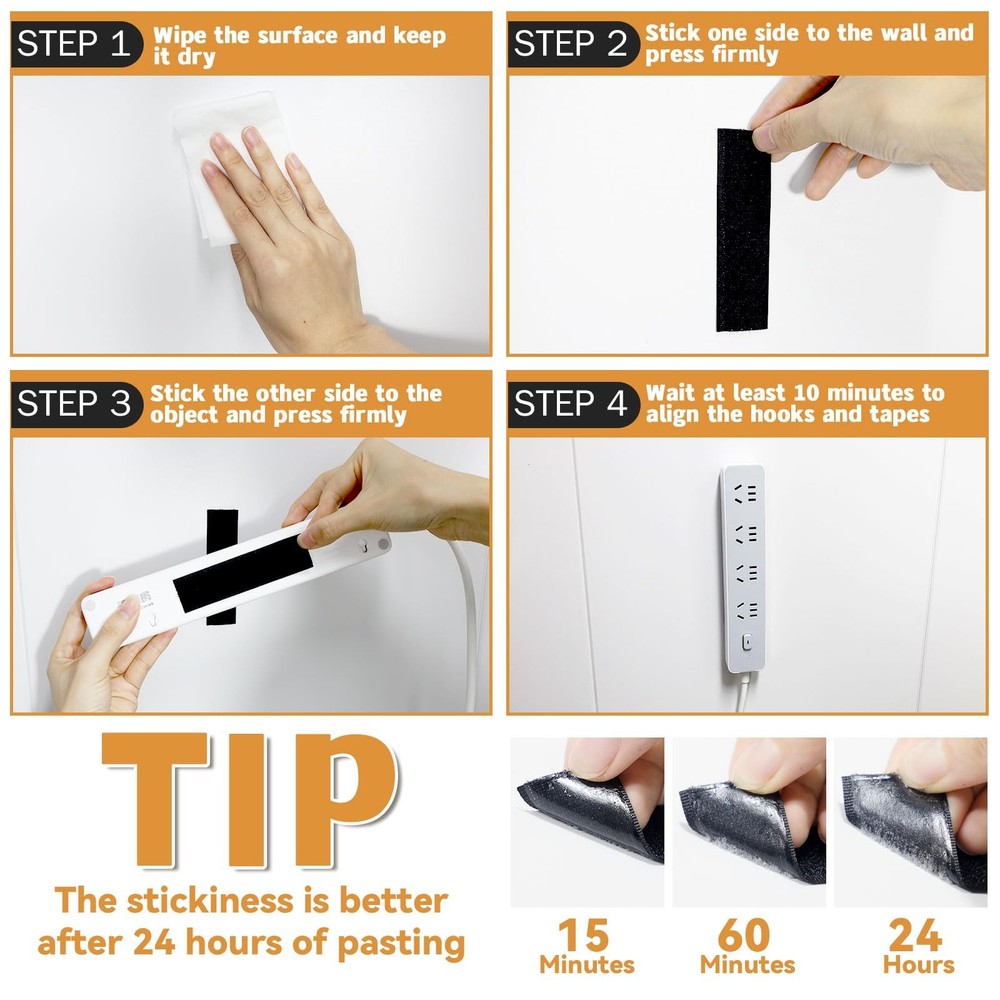 STEP 1 Wipe the surface and keep it dry

STEP 2 Stick one side to the wall and press firmly

STEP 3 Stick the other side to the object and press firmly

STEP 4 Wait at least 10 minutes to align the hooks and tapes

TIP

The stickiness is better after 24 hours of pasting

15 Minutes

60 Minutes

24 Hours