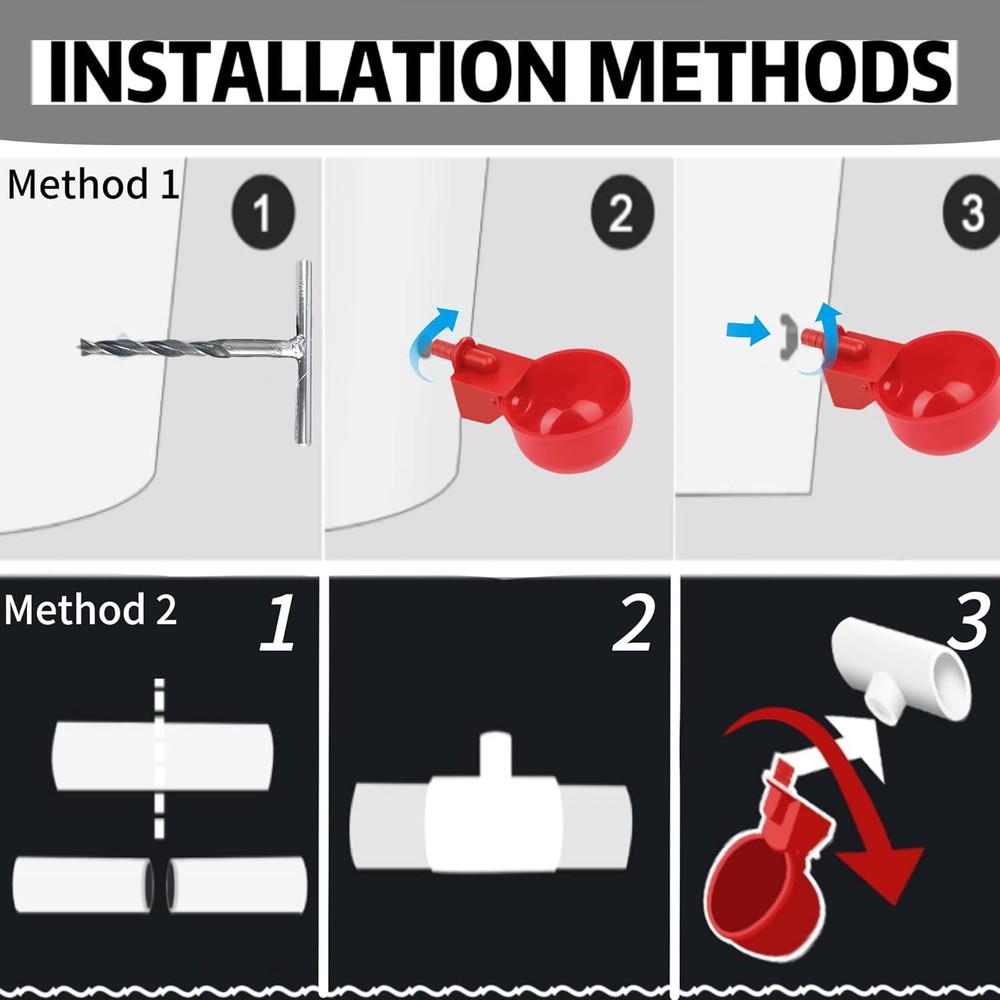 INSTALLATION METHODS

Method 1

1

2

3

Method 2

1

2

3