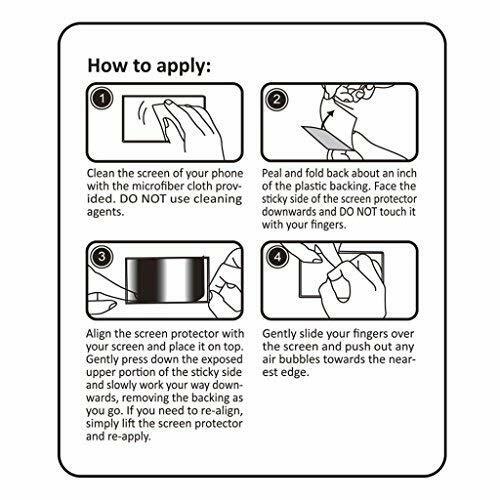 How to apply:

1

Clean the screen of your phone with the microfiber cloth provided. DO NOT use cleaning agents.

2

Peal and fold back about an inch of the plastic backing. Face the sticky side of the screen protector downwards and DO NOT touch it with your fingers.

3

Align the screen protector with your screen and place it on top. Gently press down the exposed upper portion of the sticky side and slowly work your way downwards, removing the backing as you go. If you need to re-align, simply lift the screen protector and re-apply.

4

Gently slide your fingers over the screen and push out any air bubbles towards the nearest edge.