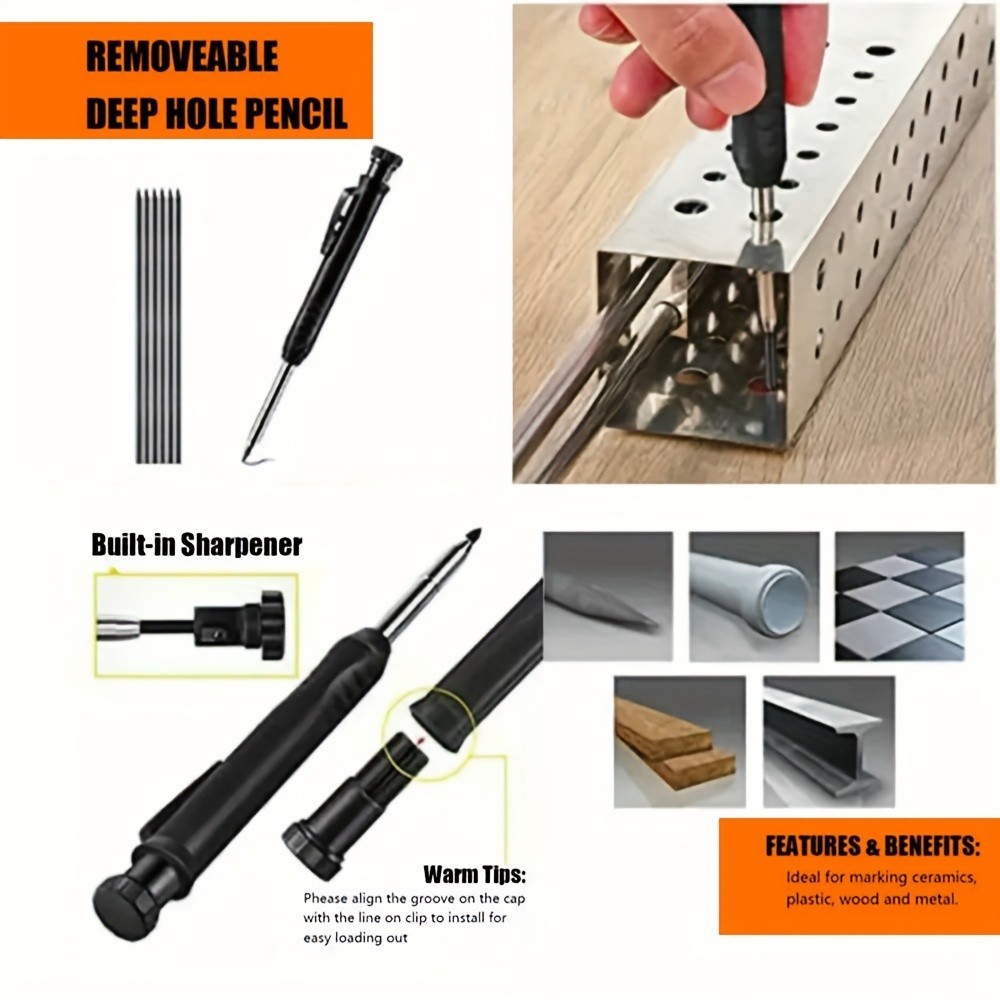 REMOVEABLE DEEP HOLE PENCIL

Built-in Sharpener

Warm Tips:
Please align the groove on the cap with the line on clip to install for easy loading out

FEATURES & BENEFITS:
Ideal for marking ceramics, plastic, wood and metal.