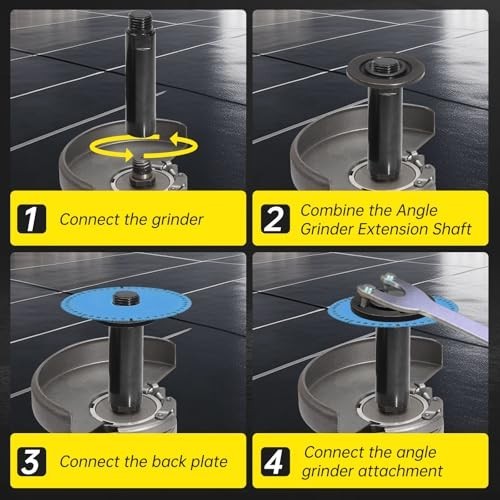 1 Connect the grinder

2 Combine the Angle Grinder Extension Shaft

3 Connect the back plate

4 Connect the angle grinder attachment