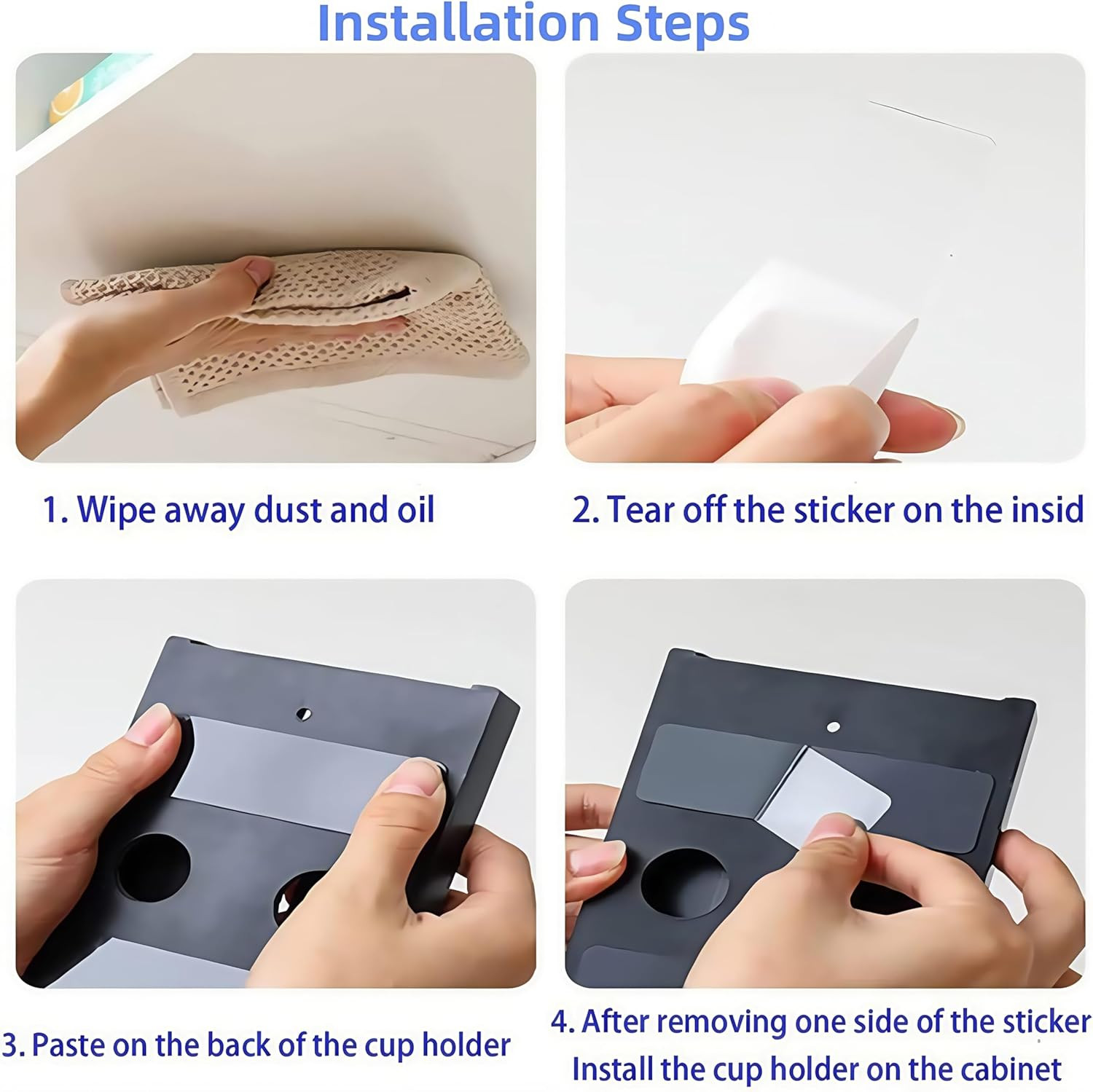 Installation Steps

1. Wipe away dust and oil

2. Tear off the sticker on the insid

3. Paste on the back of the cup holder

4. After removing one side of the sticker
Install the cup holder on the cabinet