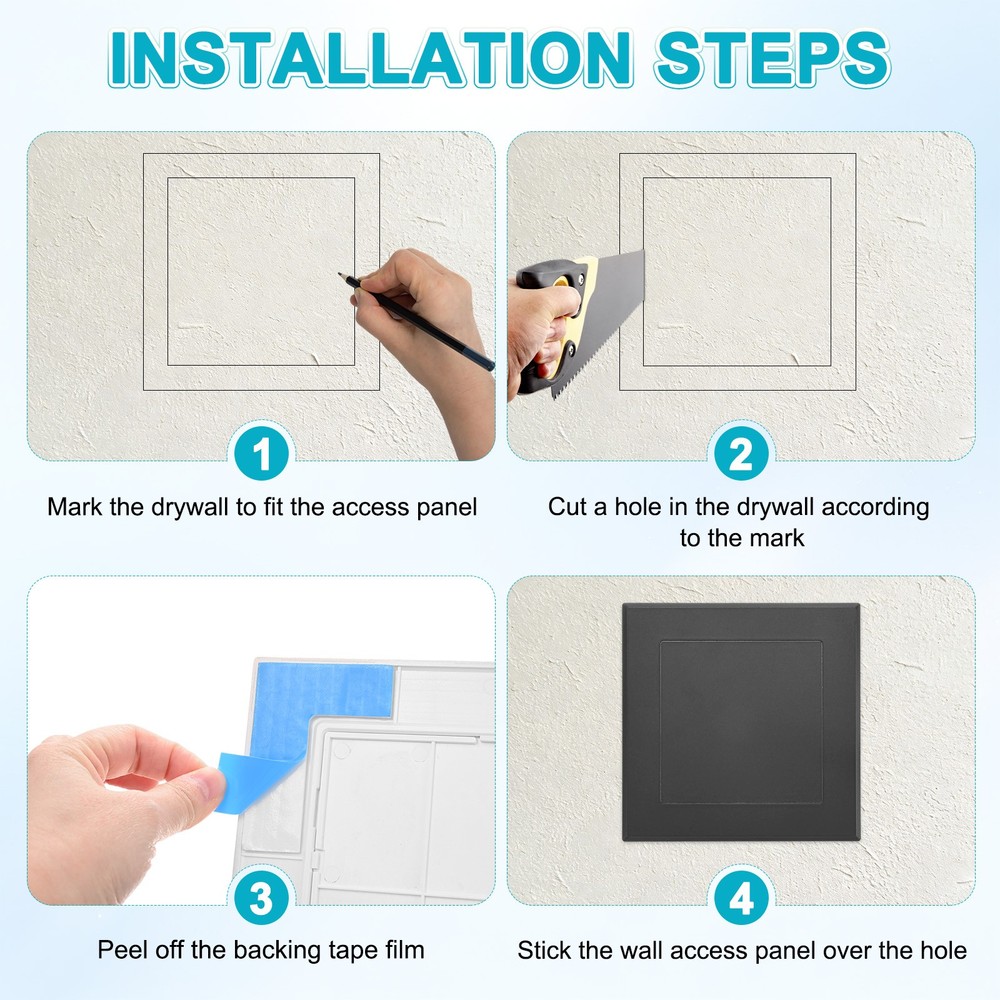 INSTALLATION STEPS

1

Mark the drywall to fit the access panel

2

Cut a hole in the drywall according to the mark

3

Peel off the backing tape film

4

Stick the wall access panel over the hole