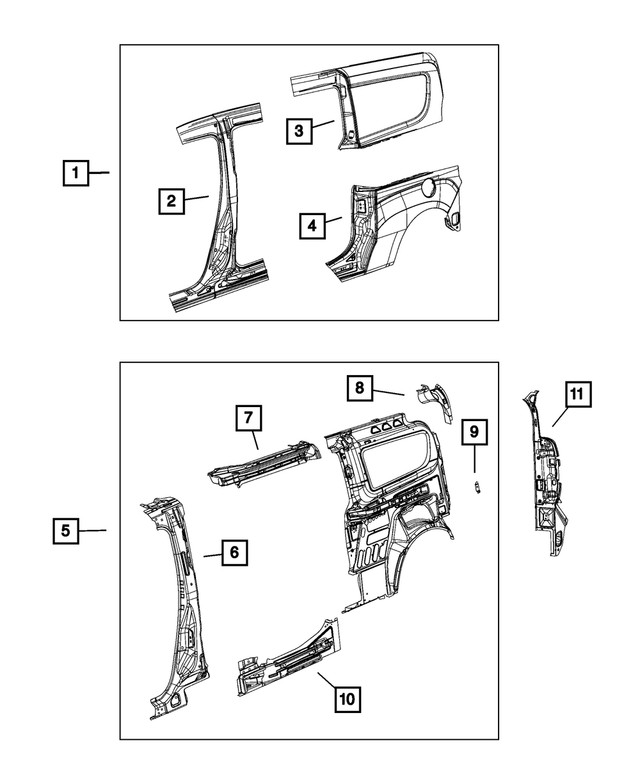 1
2
3
4
5
6
7
8
9
10
11