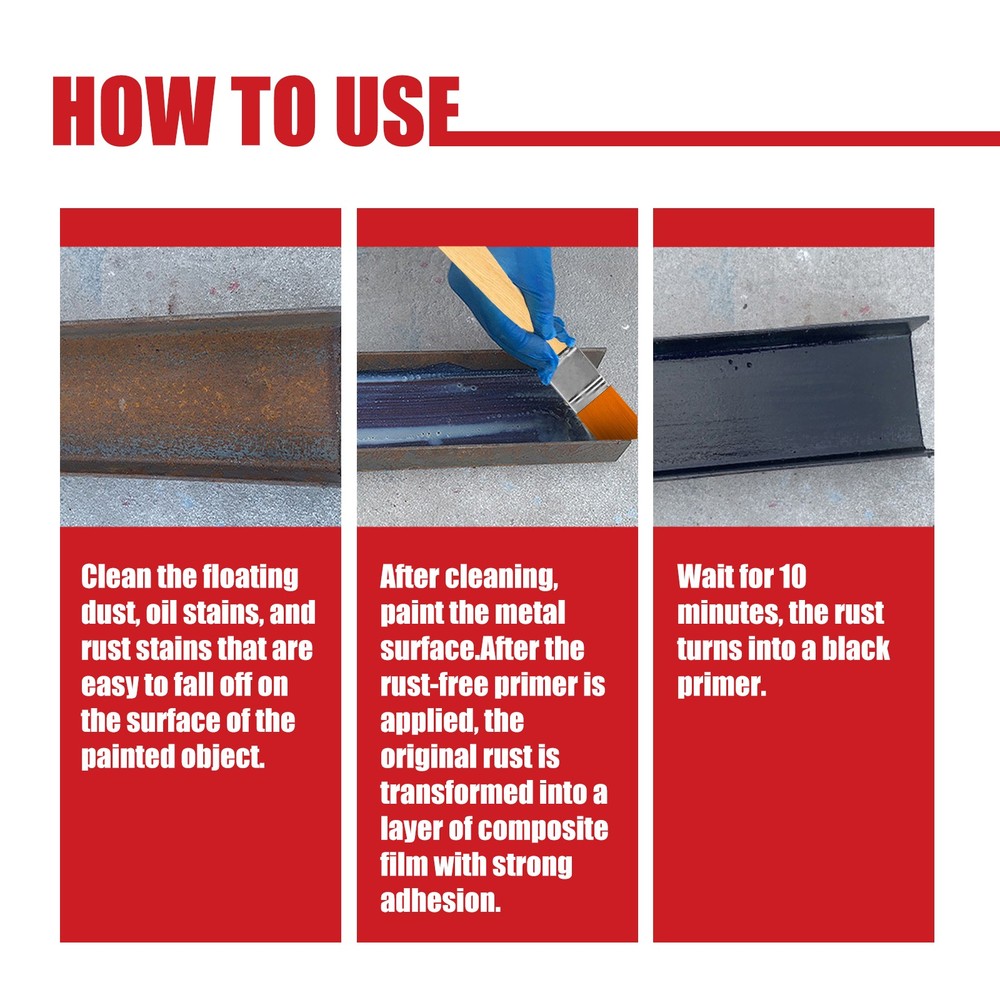 HOW TO USE

Clean the floating dust, oil stains, and rust stains that are easy to fall off on the surface of the painted object.

After cleaning, paint the metal surface.After the rust-free primer is applied, the original rust is transformed into a layer of composite film with strong adhesion.

Wait for 10 minutes, the rust turns into a black primer.