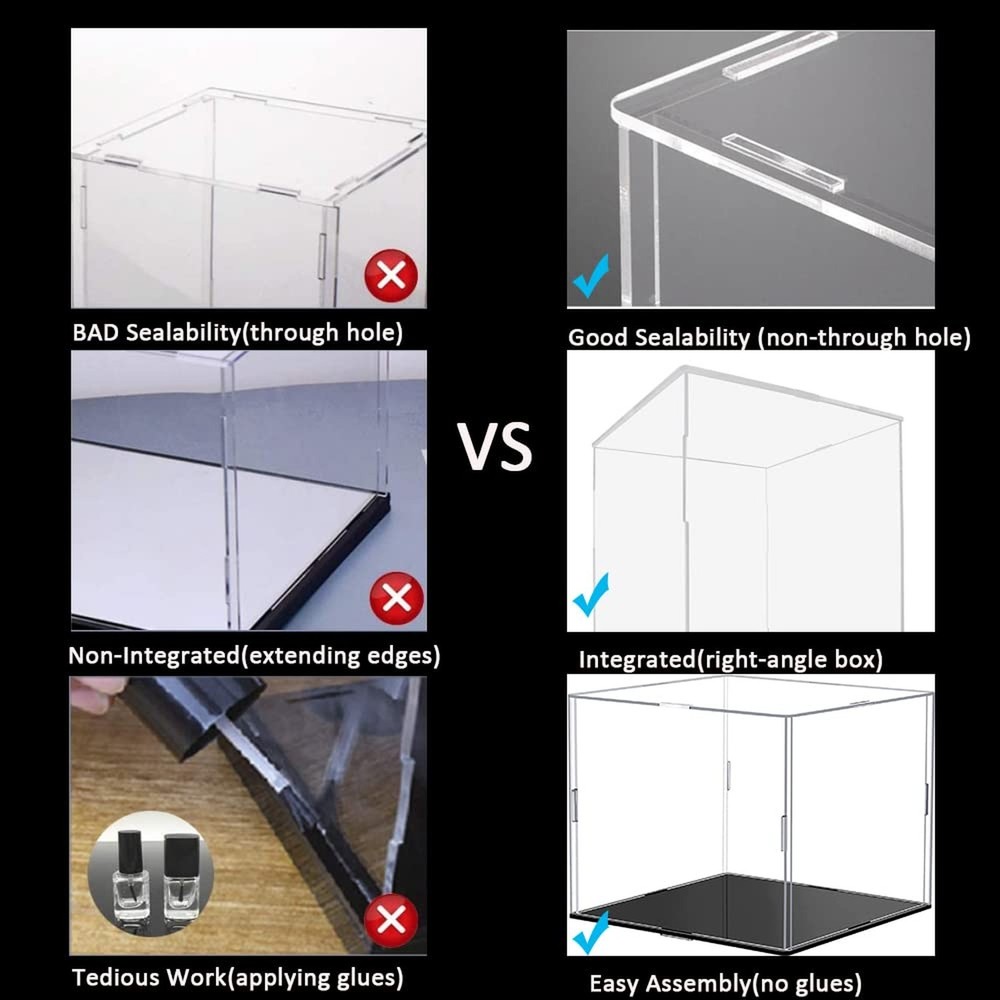 BAD Sealability(through hole)

Non-Integrated(extending edges)

Tedious Work(applying glues)

VS

Good Sealability (non-through hole)

Integrated(right-angle box)

Easy Assembly(no glues)