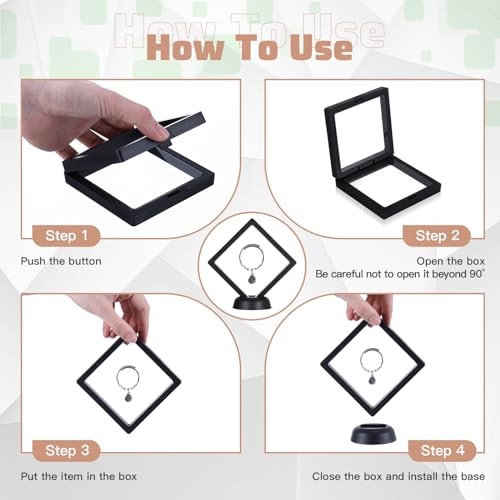 How To Use
How To Use

Step 1
Push the button

Step 2
Open the box
Be careful not to open it beyond 90°

Step 3
Put the item in the box

Step 4
Close the box and install the base