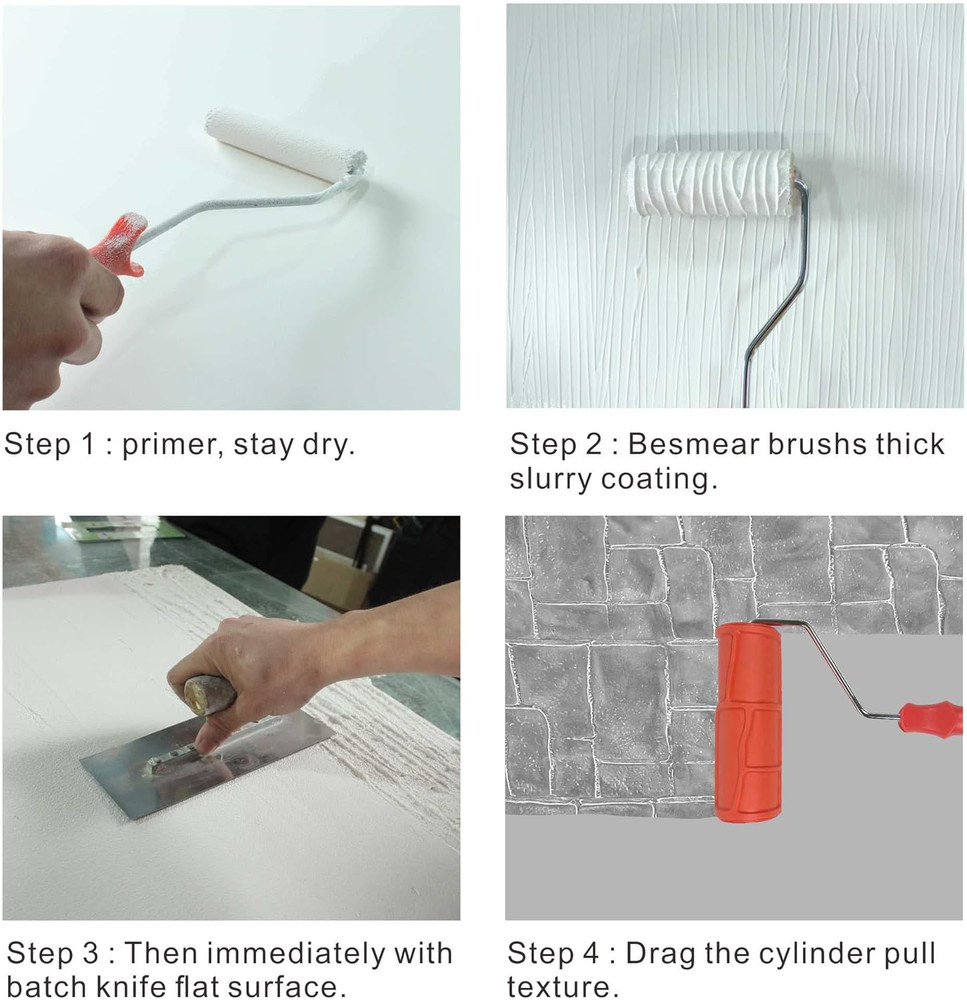 Step 1 : primer, stay dry.

Step 2 : Besmear brushs thick slurry coating.

Step 3 : Then immediately with batch knife flat surface.

Step 4 : Drag the cylinder pull texture.