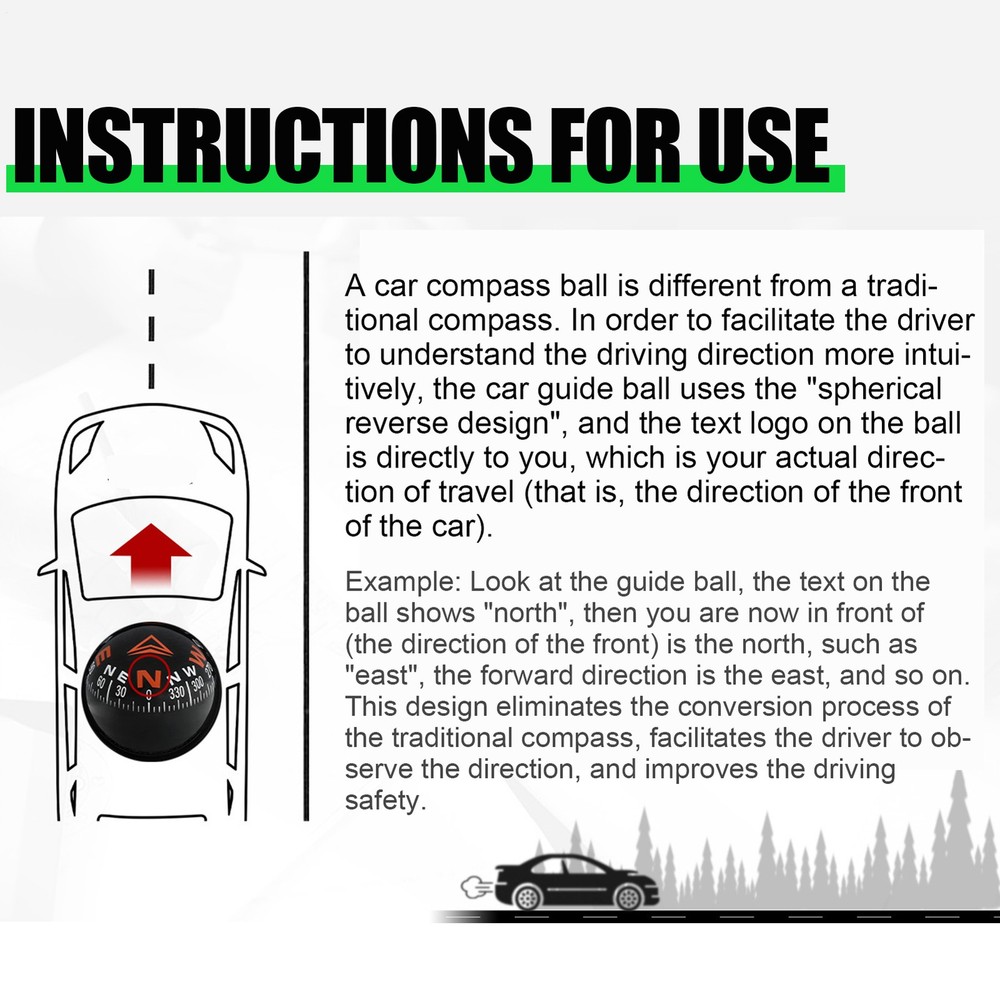 INSTRUCTIONS FOR USE

A car compass ball is different from a traditional compass. In order to facilitate the driver to understand the driving direction more intuitively, the car guide ball uses the "spherical reverse design", and the text logo on the ball is directly to you, which is your actual direction of travel (that is, the direction of the front of the car).

Example: Look at the guide ball, the text on the ball shows "north", then you are now in front of (the direction of the front) is the north, such as "east", the forward direction is the east, and so on. This design eliminates the conversion process of the traditional compass, facilitates the driver to observe the direction, and improves the driving safety.

E NE N NW W
60 30 0 330 300