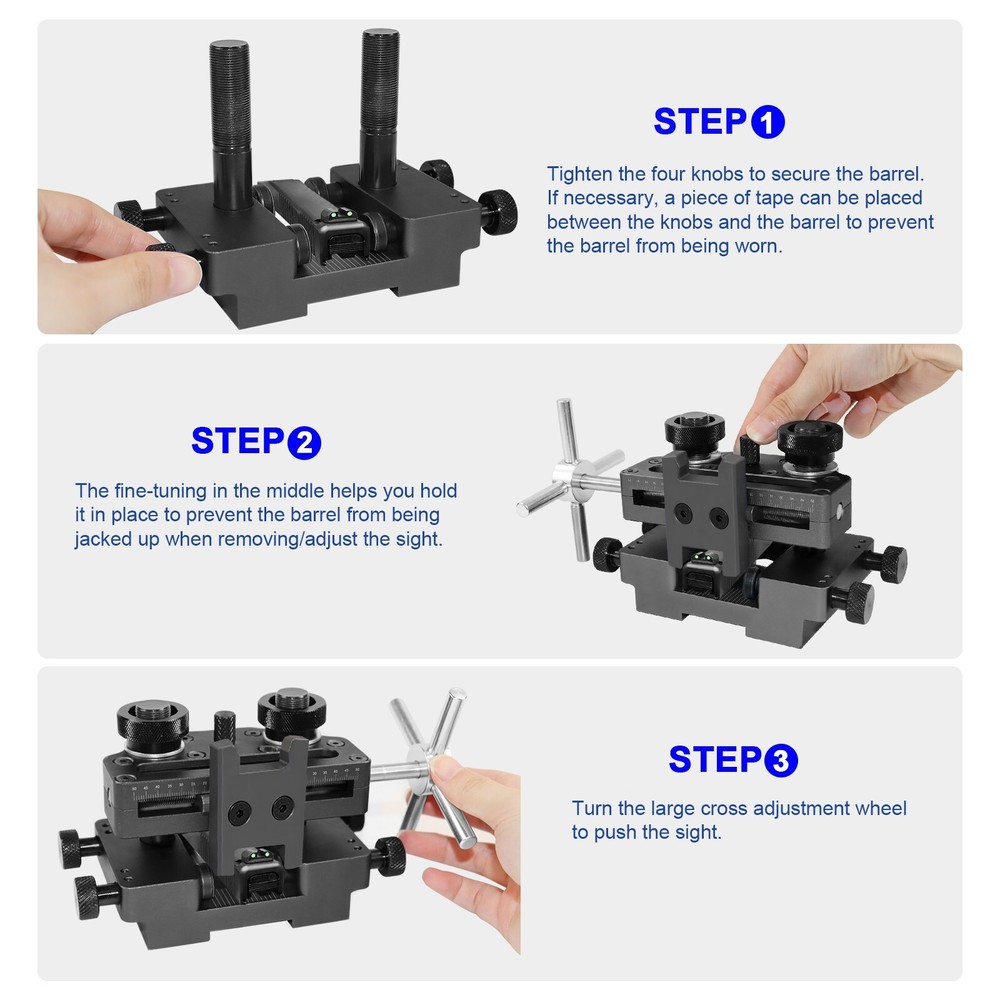 STEP 1

Tighten the four knobs to secure the barrel. If necessary, a piece of tape can be placed between the knobs and the barrel to prevent the barrel from being worn.

STEP 2

The fine-tuning in the middle helps you hold it in place to prevent the barrel from being jacked up when removing/adjust the sight.

STEP 3

Turn the large cross adjustment wheel to push the sight.