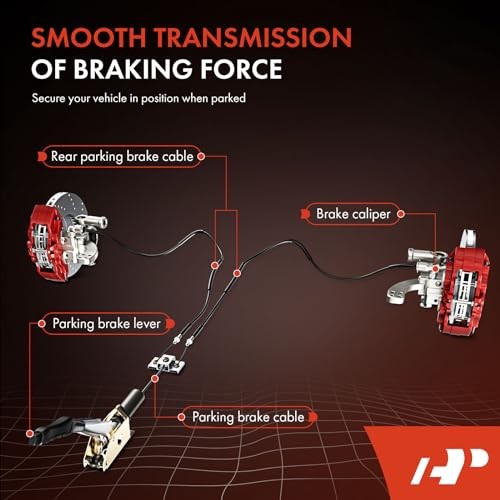 SMOOTH TRANSMISSION
OF BRAKING FORCE

Secure your vehicle in position when parked

Rear parking brake cable

Brake caliper

Parking brake lever

Parking brake cable

AP