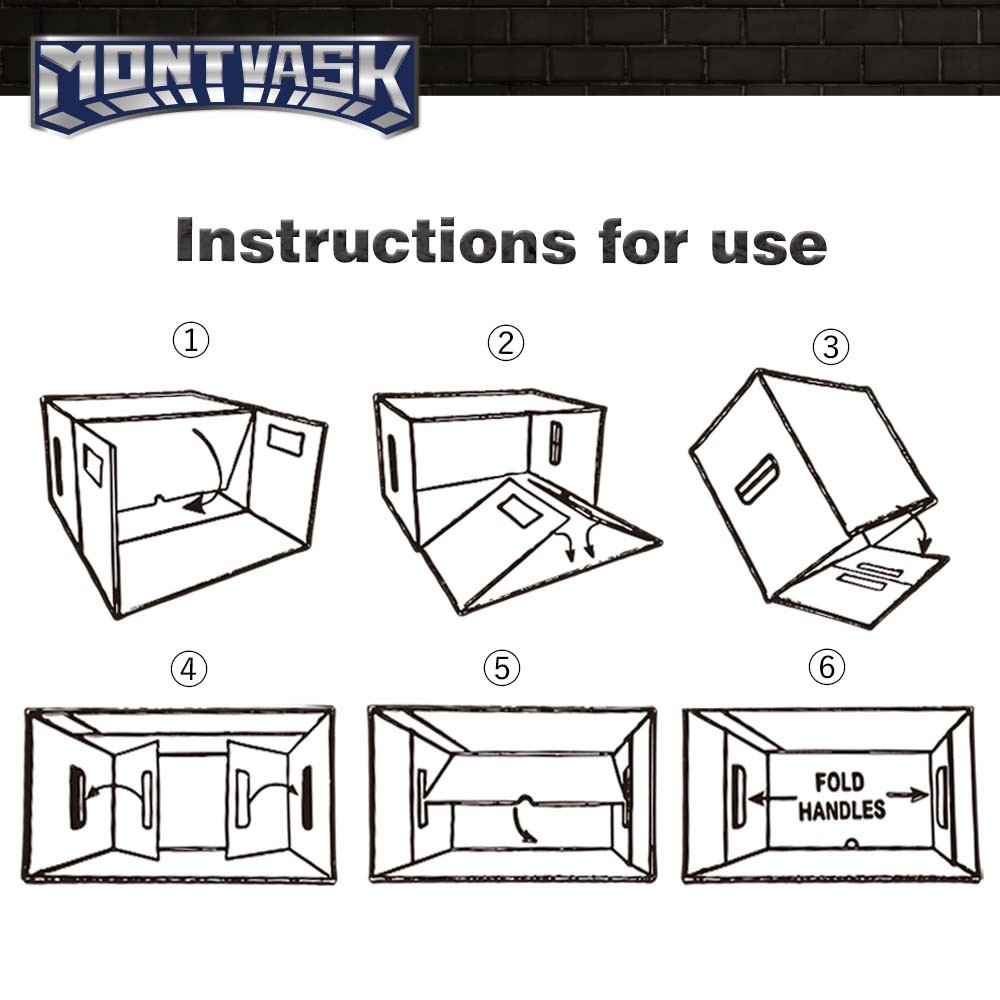 MONTVASK

Instructions for use

①

②

③

④

⑤

⑥

FOLD HANDLES