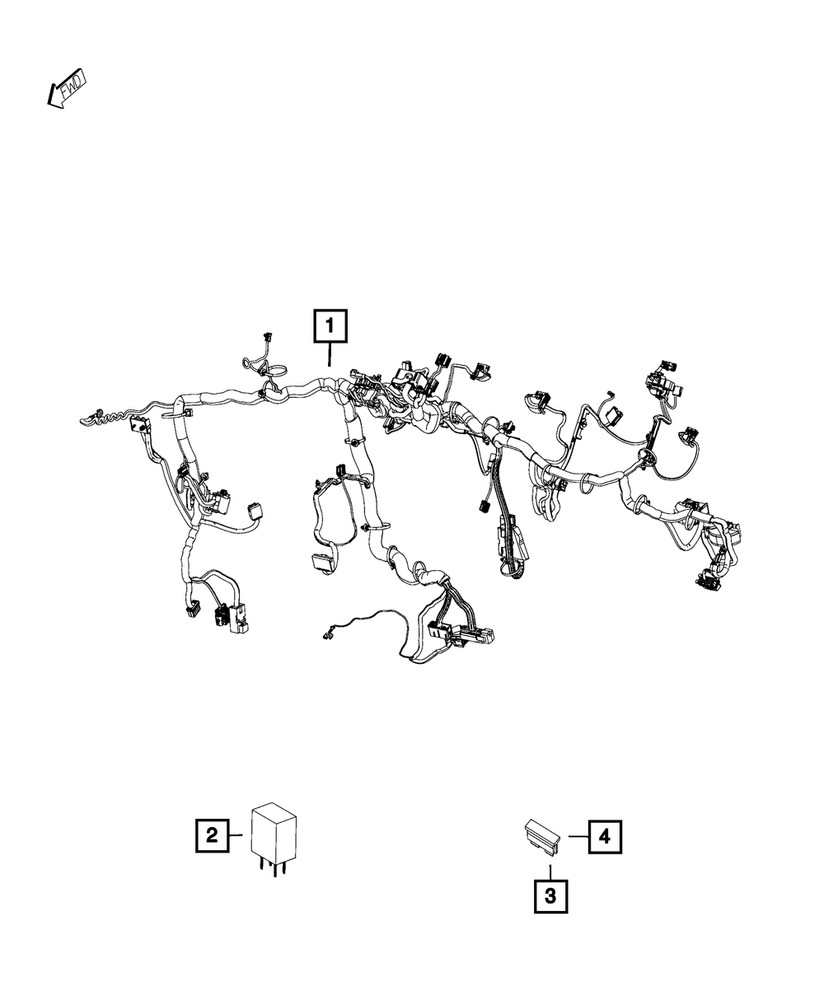 FWD

1

2

4

3