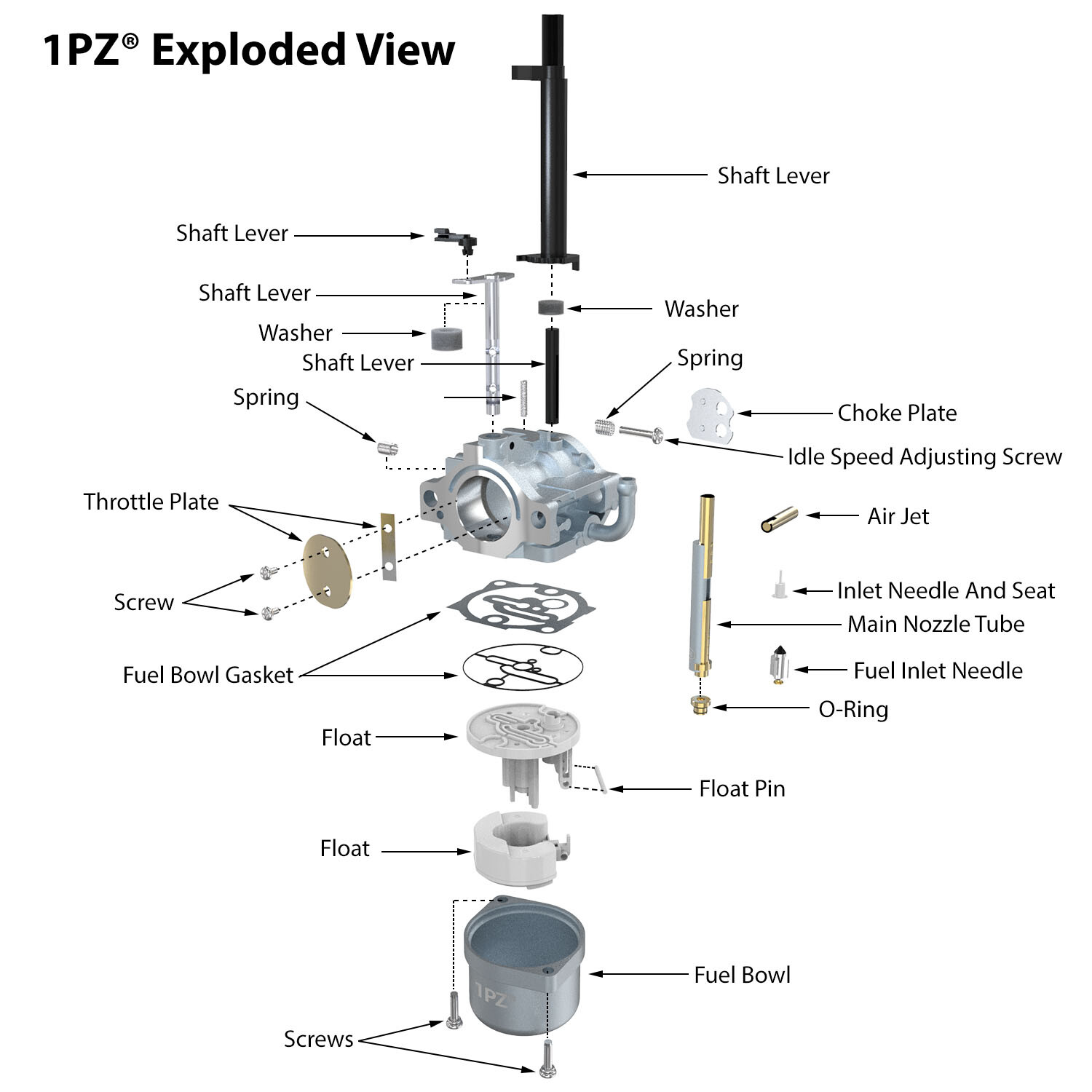 1PZ® Exploded View

Shaft Lever

Shaft Lever

Shaft Lever

Washer

Washer

Shaft Lever

Spring

Spring

Choke Plate

Idle Speed Adjusting Screw

Throttle Plate

Air Jet

Screw

Inlet Needle And Seat

Main Nozzle Tube

Fuel Bowl Gasket

Fuel Inlet Needle

O-Ring

Float

Float Pin

Float

Fuel Bowl

1PZ

Screws