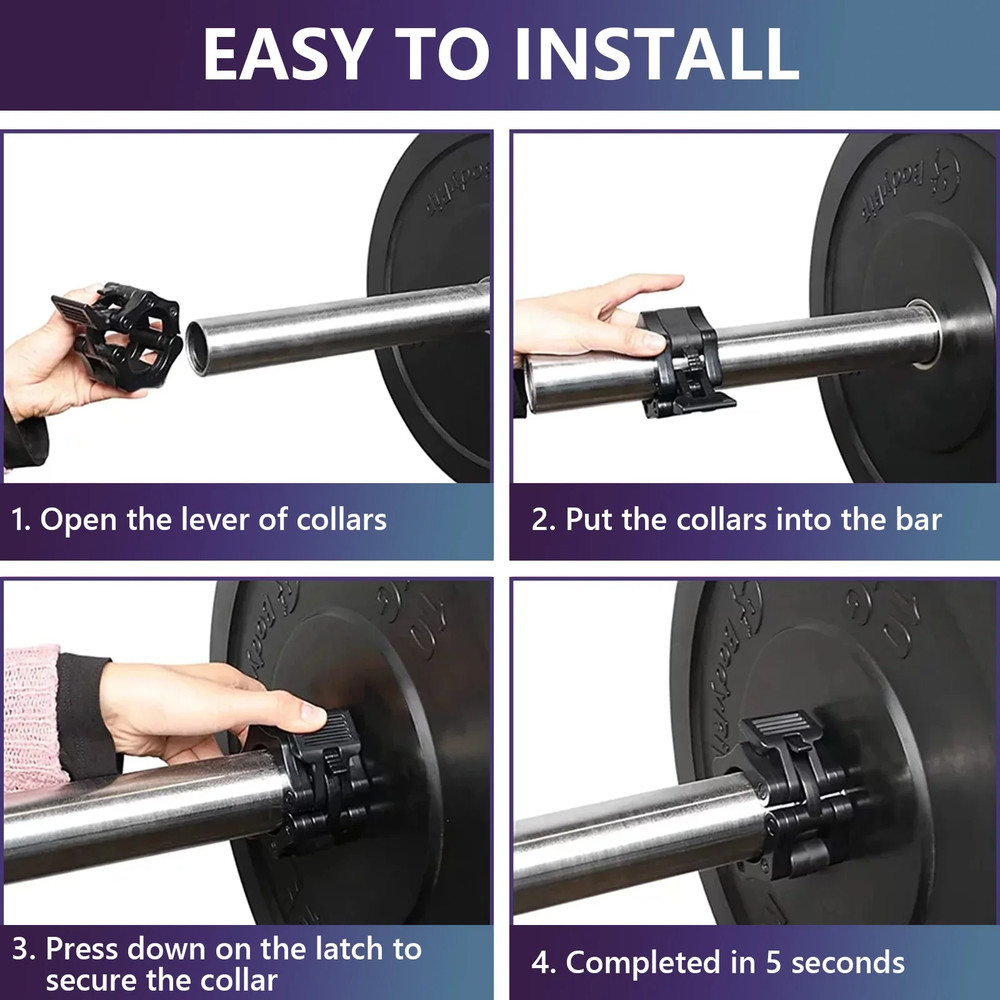 EASY TO INSTALL

1. Open the lever of collars

2. Put the collars into the bar

3. Press down on the latch to secure the collar

4. Completed in 5 seconds