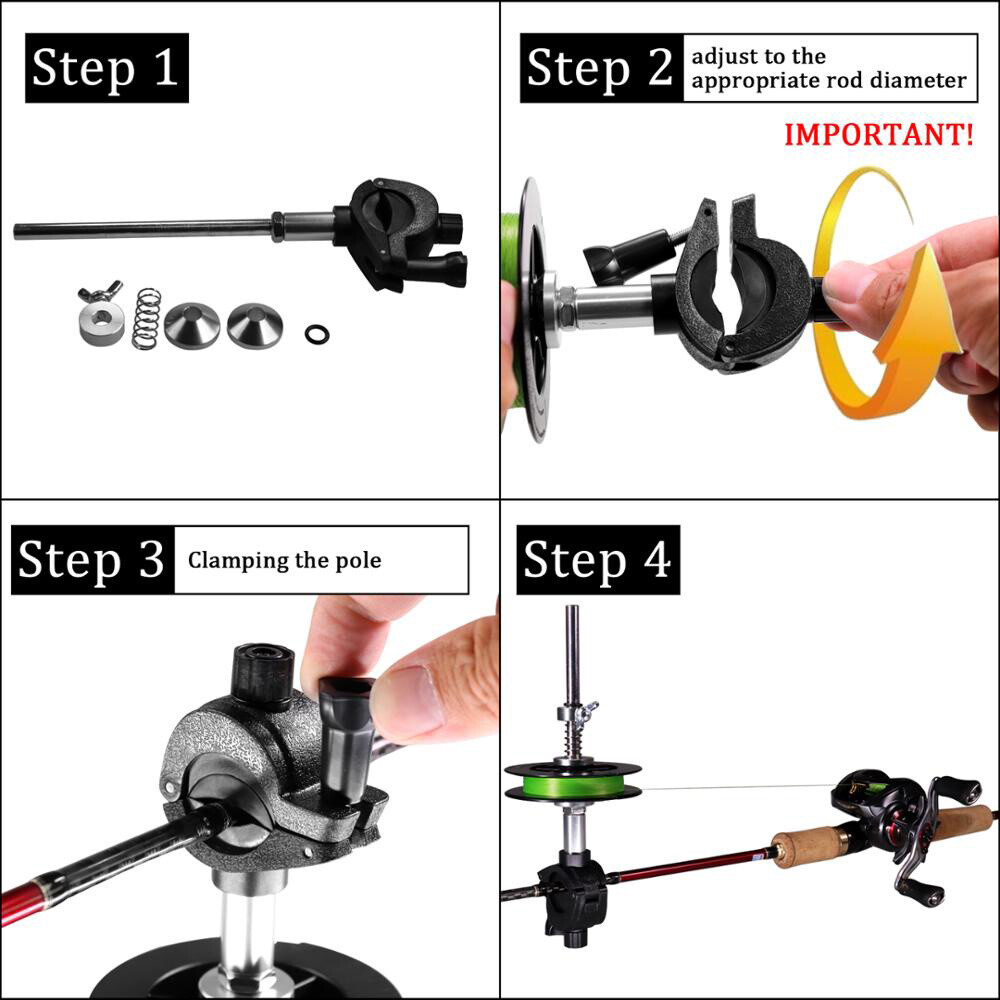 Step 1

Step 2 adjust to the appropriate rod diameter

IMPORTANT!

Step 3 Clamping the pole

Step 4