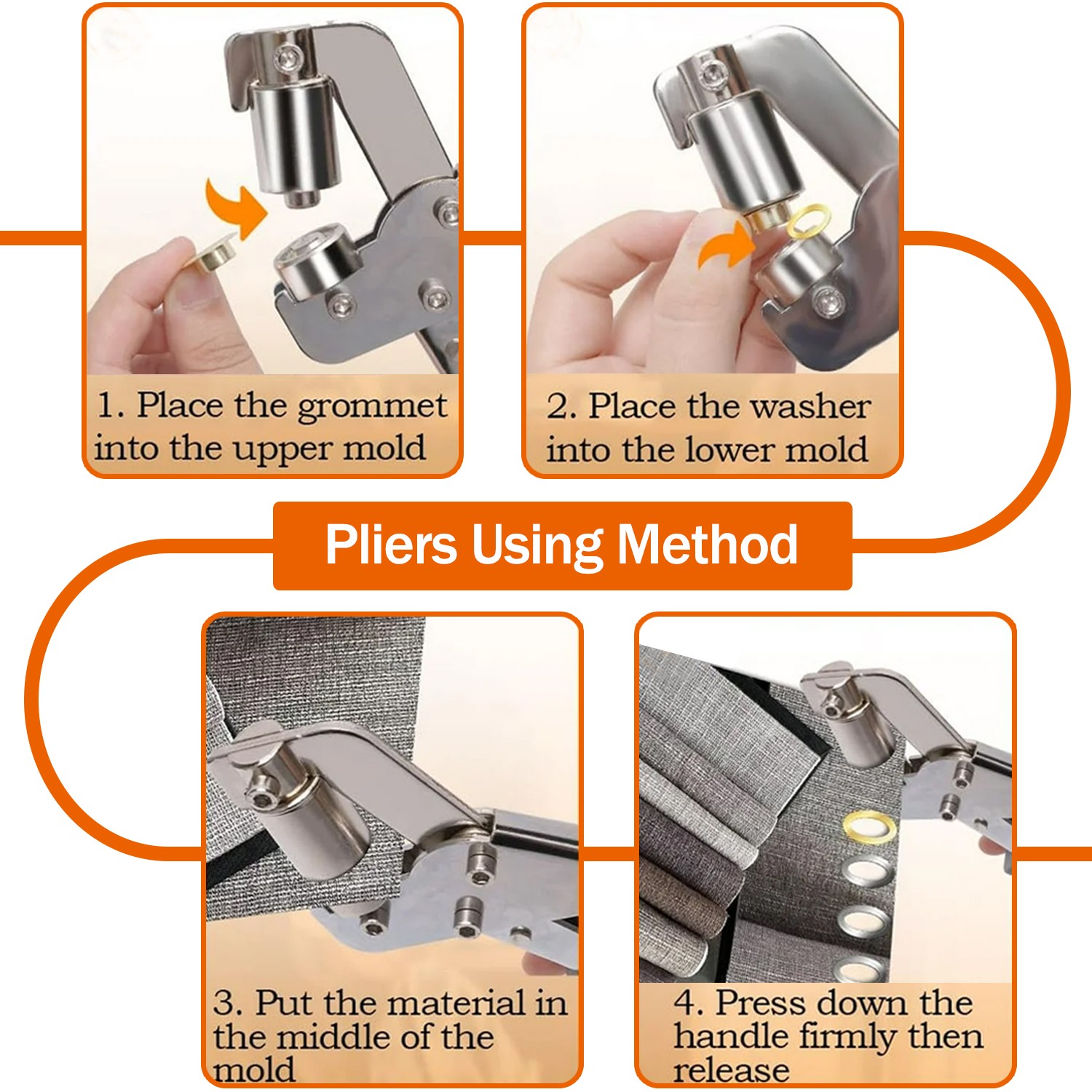 1. Place the grommet into the upper mold

2. Place the washer into the lower mold

Pliers Using Method

3. Put the material in the middle of the mold

4. Press down the handle firmly then release