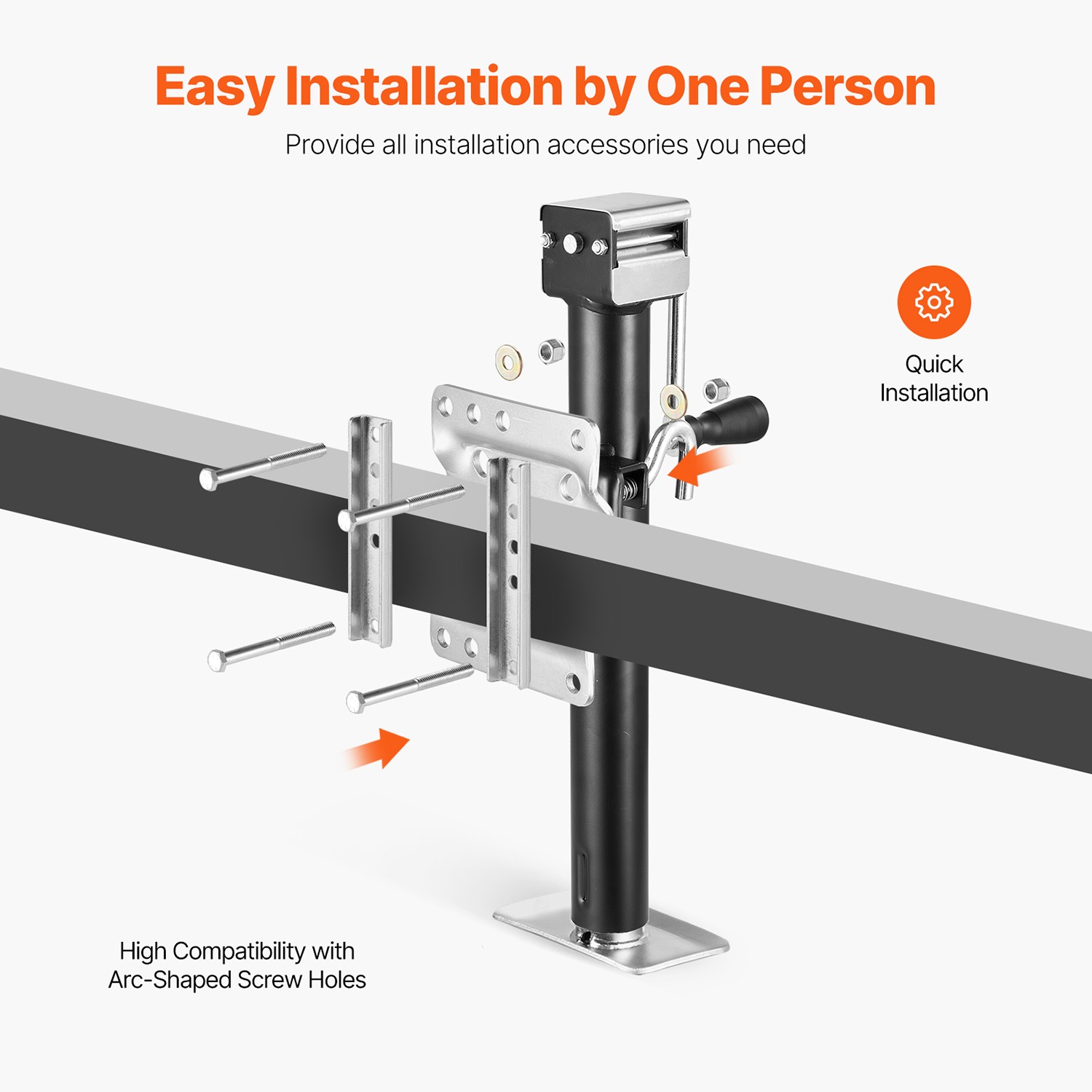 Easy Installation by One Person

Provide all installation accessories you need

Quick Installation

High Compatibility with Arc-Shaped Screw Holes