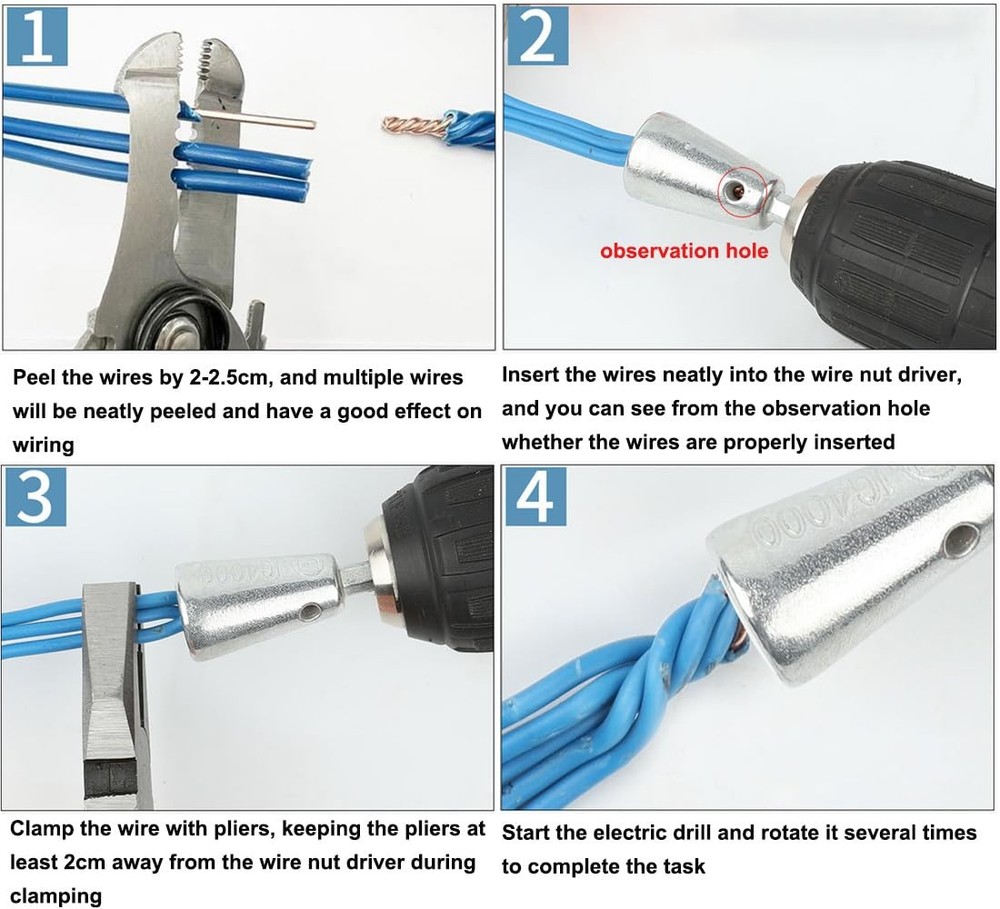 1

Peel the wires by 2-2.5cm, and multiple wires will be neatly peeled and have a good effect on wiring

2

observation hole

Insert the wires neatly into the wire nut driver, and you can see from the observation hole whether the wires are properly inserted

3

Clamp the wire with pliers, keeping the pliers at least 2cm away from the wire nut driver during clamping

4

Start the electric drill and rotate it several times to complete the task