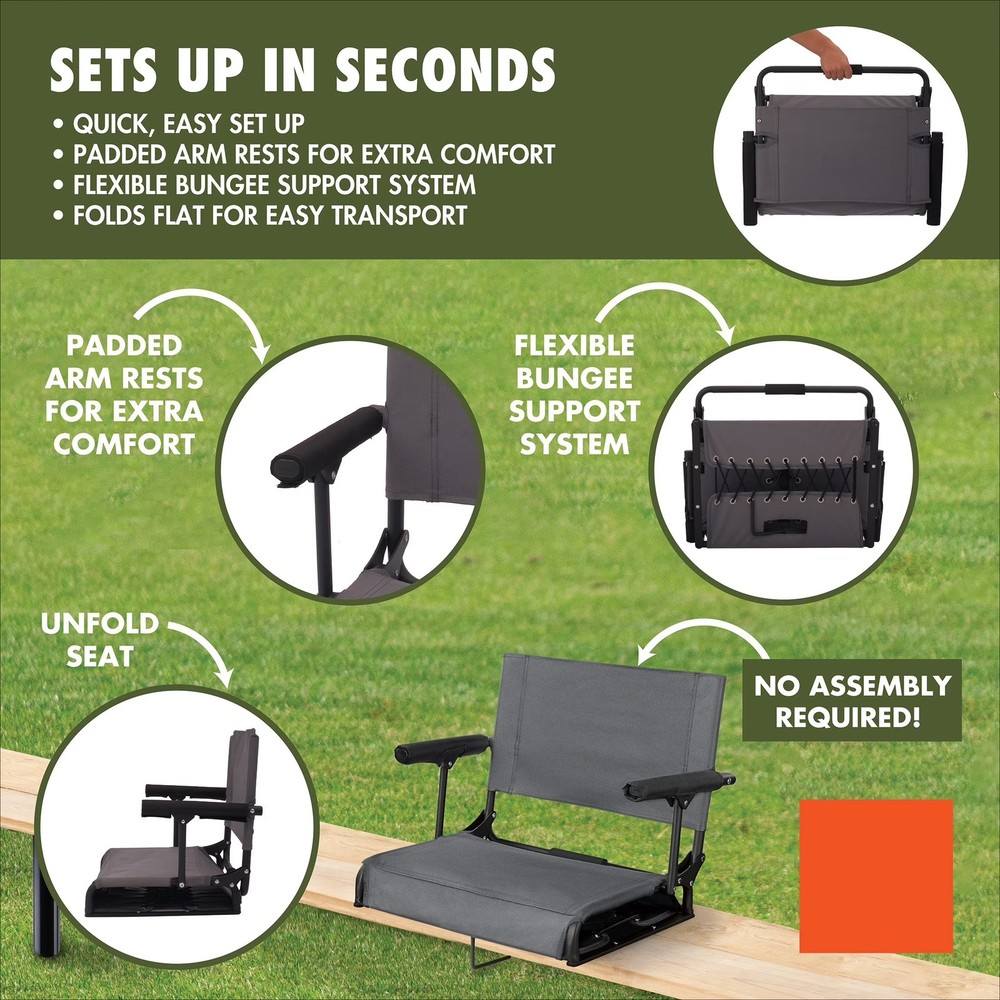 SETS UP IN SECONDS

• QUICK, EASY SET UP
• PADDED ARM RESTS FOR EXTRA COMFORT
• FLEXIBLE BUNGEE SUPPORT SYSTEM
• FOLDS FLAT FOR EASY TRANSPORT

PADDED ARM RESTS FOR EXTRA COMFORT

FLEXIBLE BUNGEE SUPPORT SYSTEM

UNFOLD SEAT

NO ASSEMBLY REQUIRED!