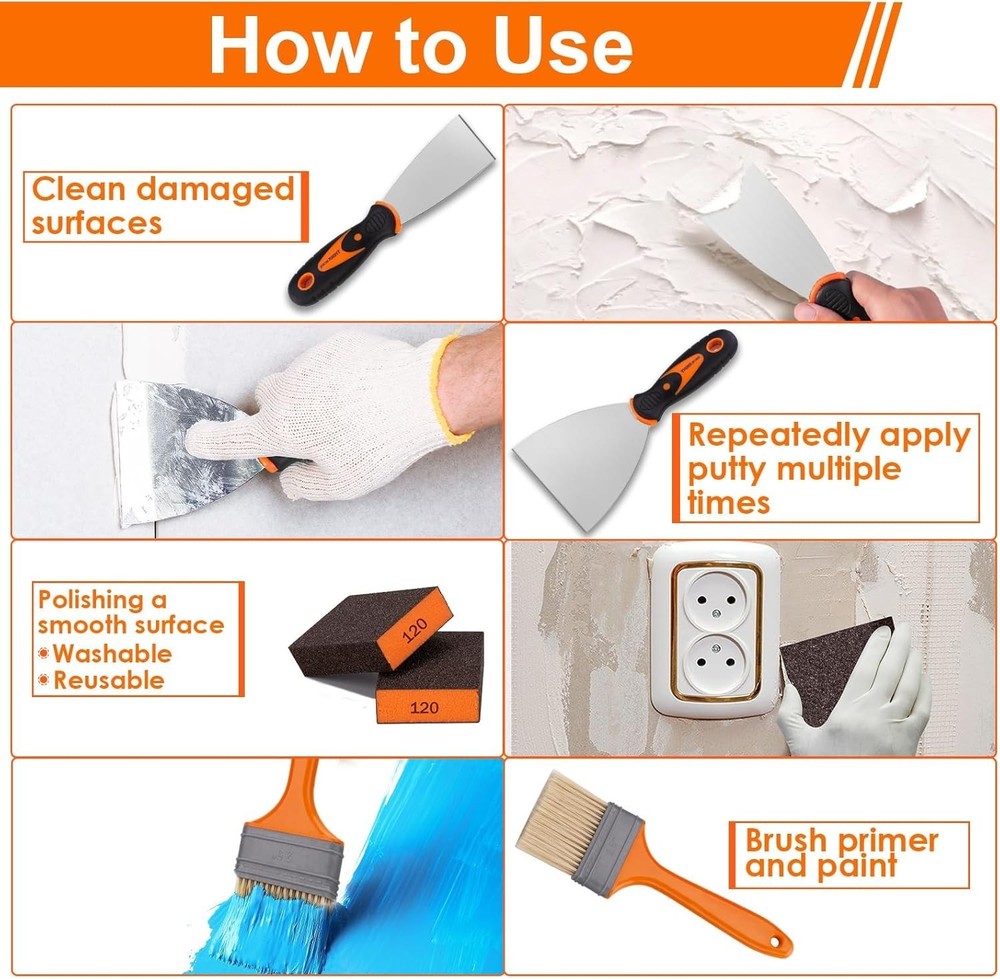 How to Use

Clean damaged surfaces

Repeatedly apply putty multiple times

Polishing a smooth surface
Washable
Reusable

120

120

Brush primer and paint