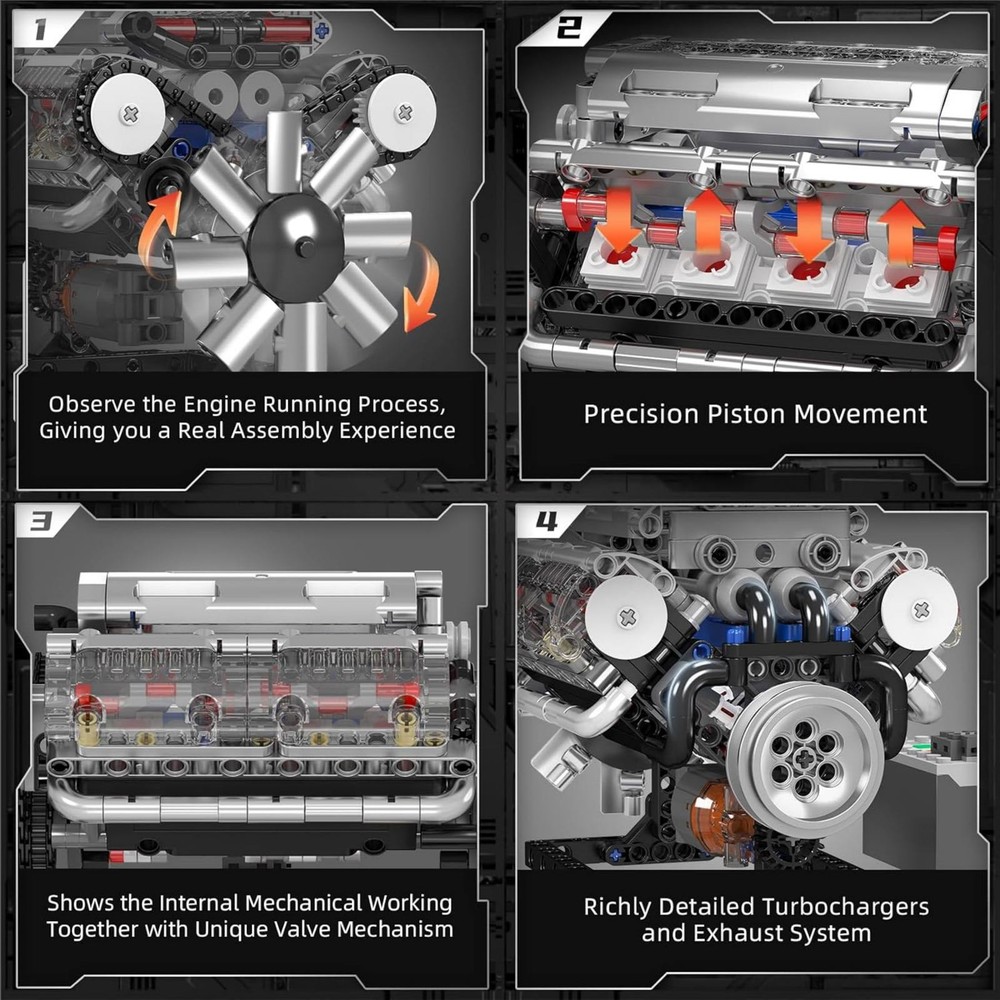 1

Observe the Engine Running Process, Giving you a Real Assembly Experience

2

Precision Piston Movement

3

Shows the Internal Mechanical Working Together with Unique Valve Mechanism

4

Richly Detailed Turbochargers and Exhaust System