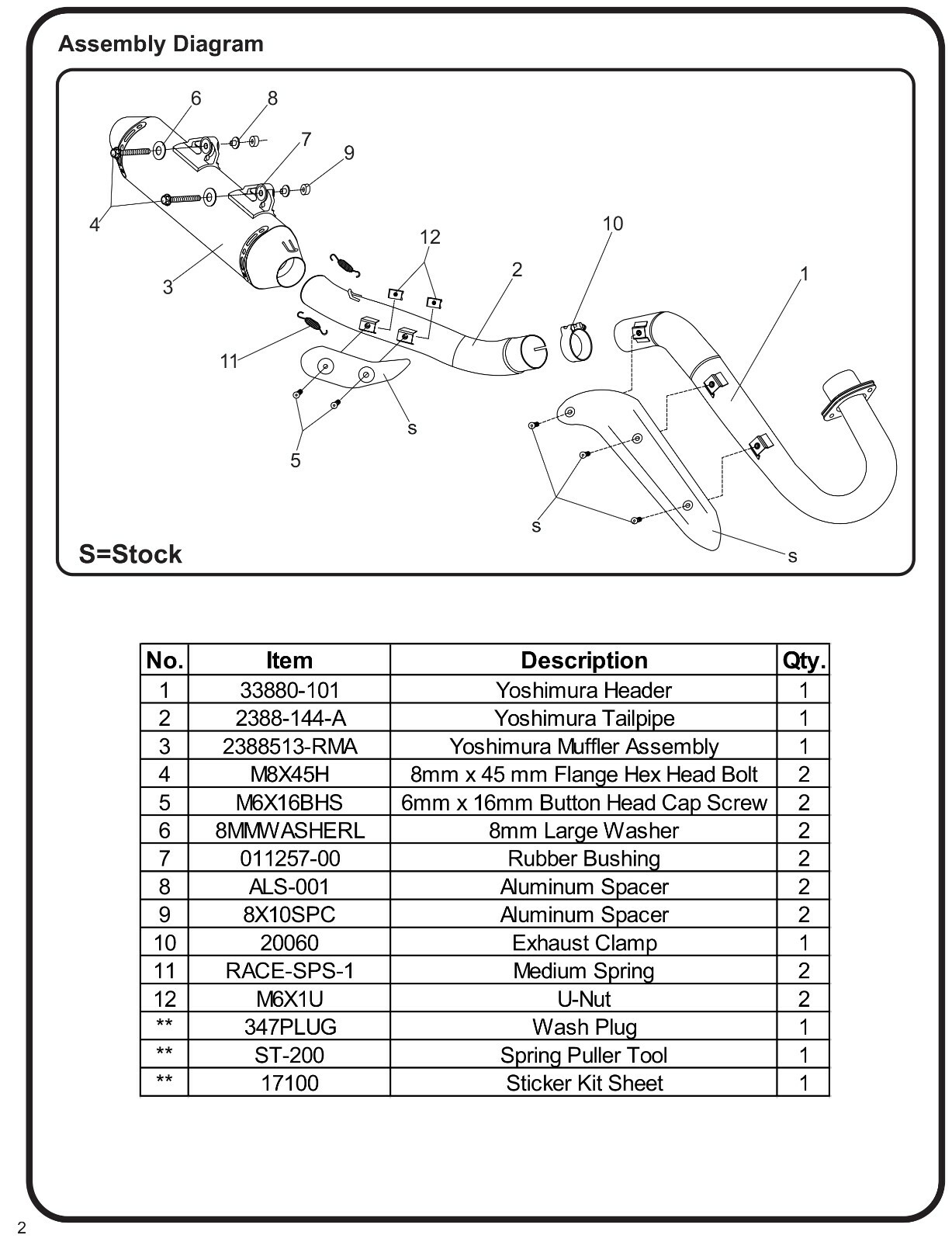 Assembly Diagram

6
8
7
9
4
3
12
10
2
1
11
s
5
s
s

S=Stock

| No. | Item | Description | Qty. |
|---|---|---|---|
| 1 | 33880-101 | Yoshimura Header | 1 |
| 2 | 2388-144-A | Yoshimura Tailpipe | 1 |
| 3 | 2388513-RMA | Yoshimura Muffler Assembly | 1 |
| 4 | M8X45H | 8mm x 45 mm Flange Hex Head Bolt | 2 |
| 5 | M6X16BHS | 6mm x 16mm Button Head Cap Screw | 2 |
| 6 | 8MMWASHERL | 8mm Large Washer | 2 |
| 7 | 011257-00 | Rubber Bushing | 2 |
| 8 | ALS-001 | Aluminum Spacer | 2 |
| 9 | 8X10SPC | Aluminum Spacer | 2 |
| 10 | 20060 | Exhaust Clamp | 1 |
| 11 | RACE-SPS-1 | Medium Spring | 2 |
| 12 | M6X1U | U-Nut | 2 |
| ** | 347PLUG | Wash Plug | 1 |
| ** | ST-200 | Spring Puller Tool | 1 |
| ** | 17100 | Sticker Kit Sheet | 1 |

2