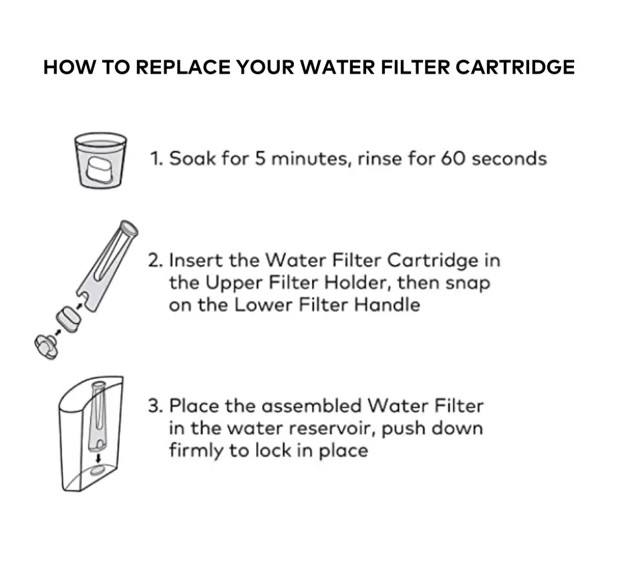 HOW TO REPLACE YOUR WATER FILTER CARTRIDGE

1. Soak for 5 minutes, rinse for 60 seconds

2. Insert the Water Filter Cartridge in the Upper Filter Holder, then snap on the Lower Filter Handle

3. Place the assembled Water Filter in the water reservoir, push down firmly to lock in place