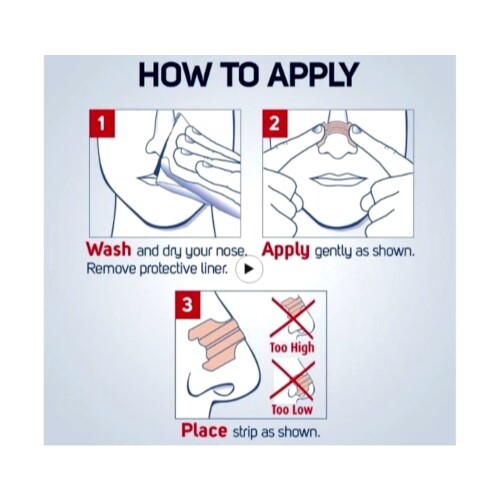 HOW TO APPLY

1

Wash and dry your nose. Remove protective liner.

2

Apply gently as shown.

3

Too High

Too Low

Place strip as shown.