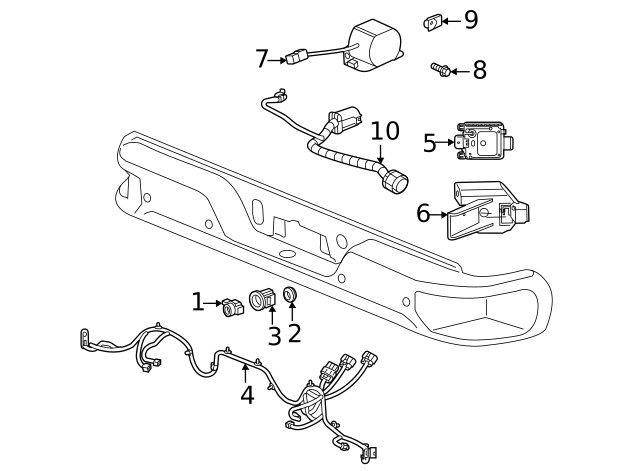 9
7
8
10
5
6
1
3
2
4