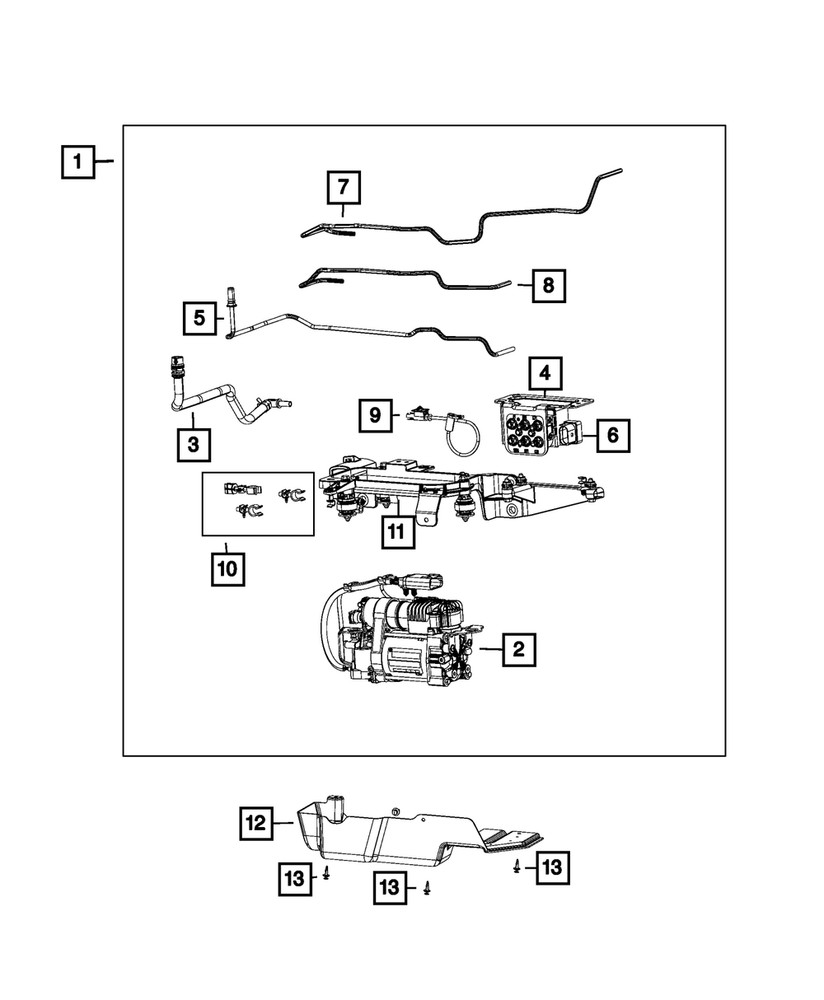 1
7
8
5
4
3
9
6
11
10
2
12
13
13
13