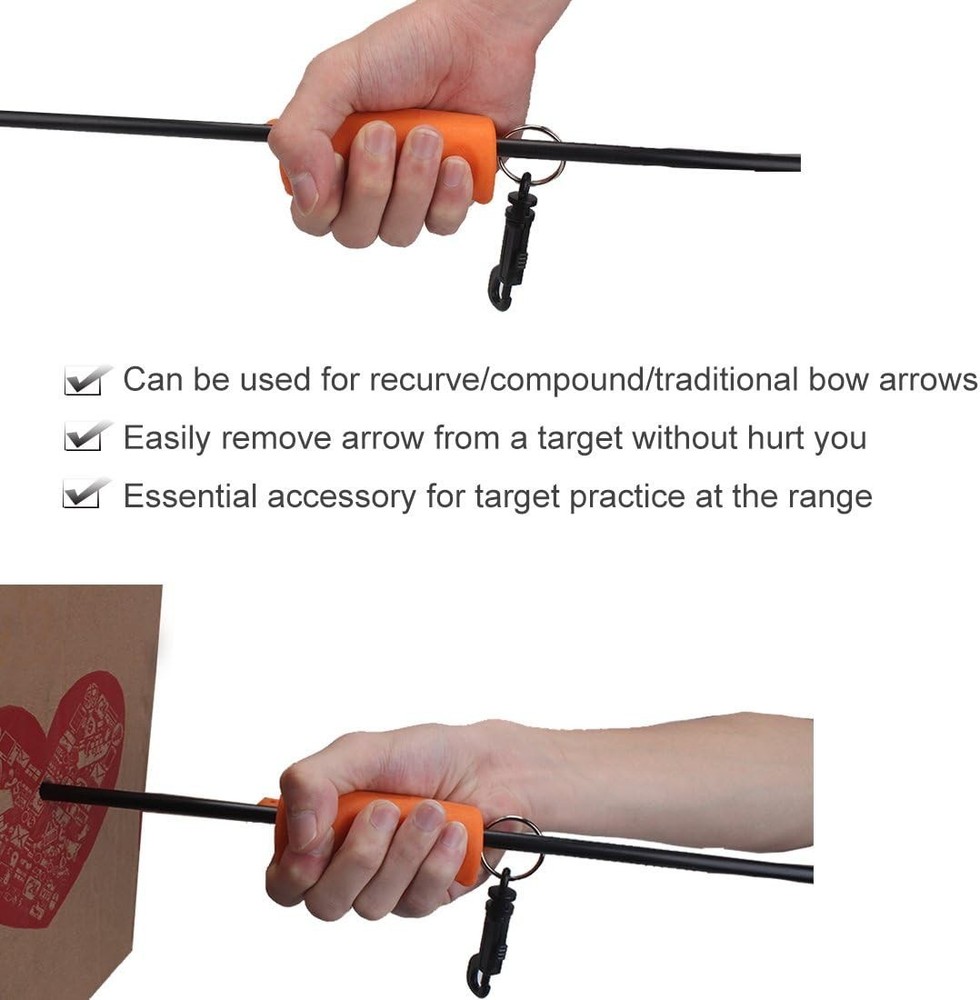 Can be used for recurve/compound/traditional bow arrows

Easily remove arrow from a target without hurt you

Essential accessory for target practice at the range