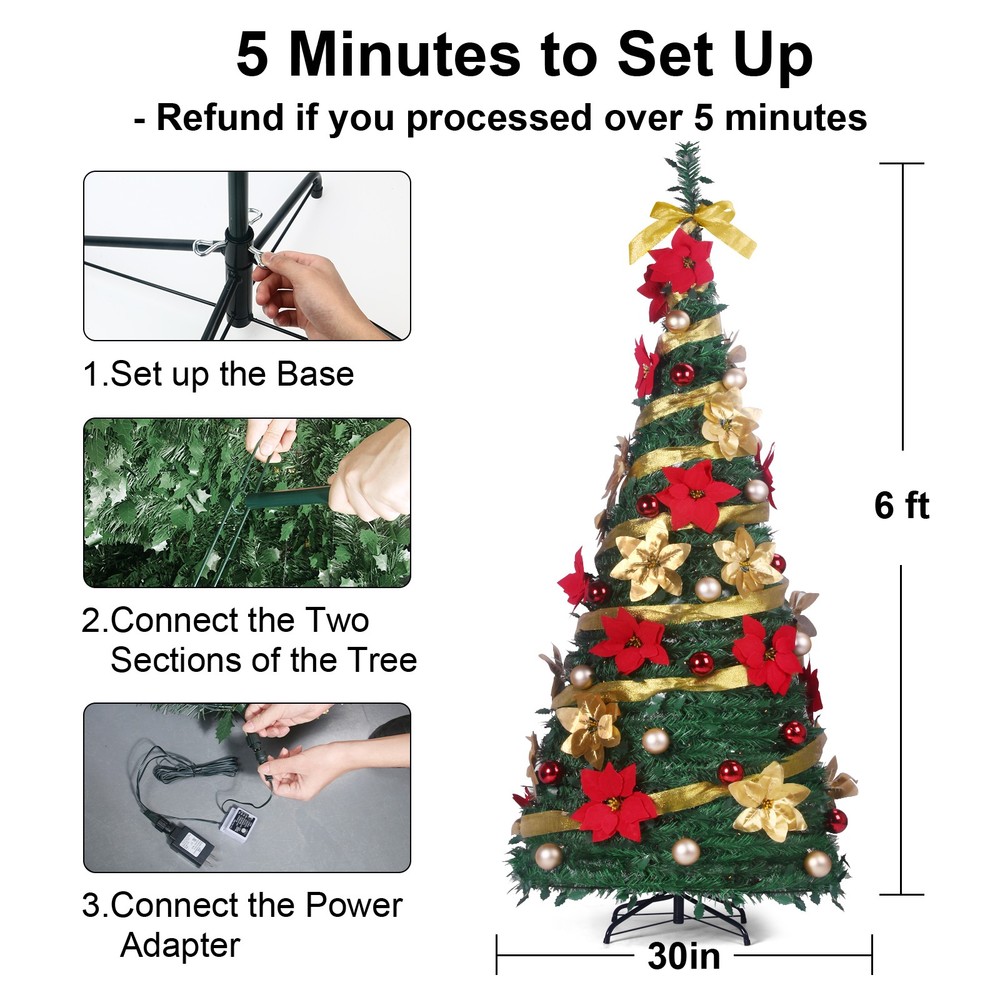 5 Minutes to Set Up
- Refund if you processed over 5 minutes

1.Set up the Base

2.Connect the Two Sections of the Tree

3.Connect the Power Adapter

6 ft

30in