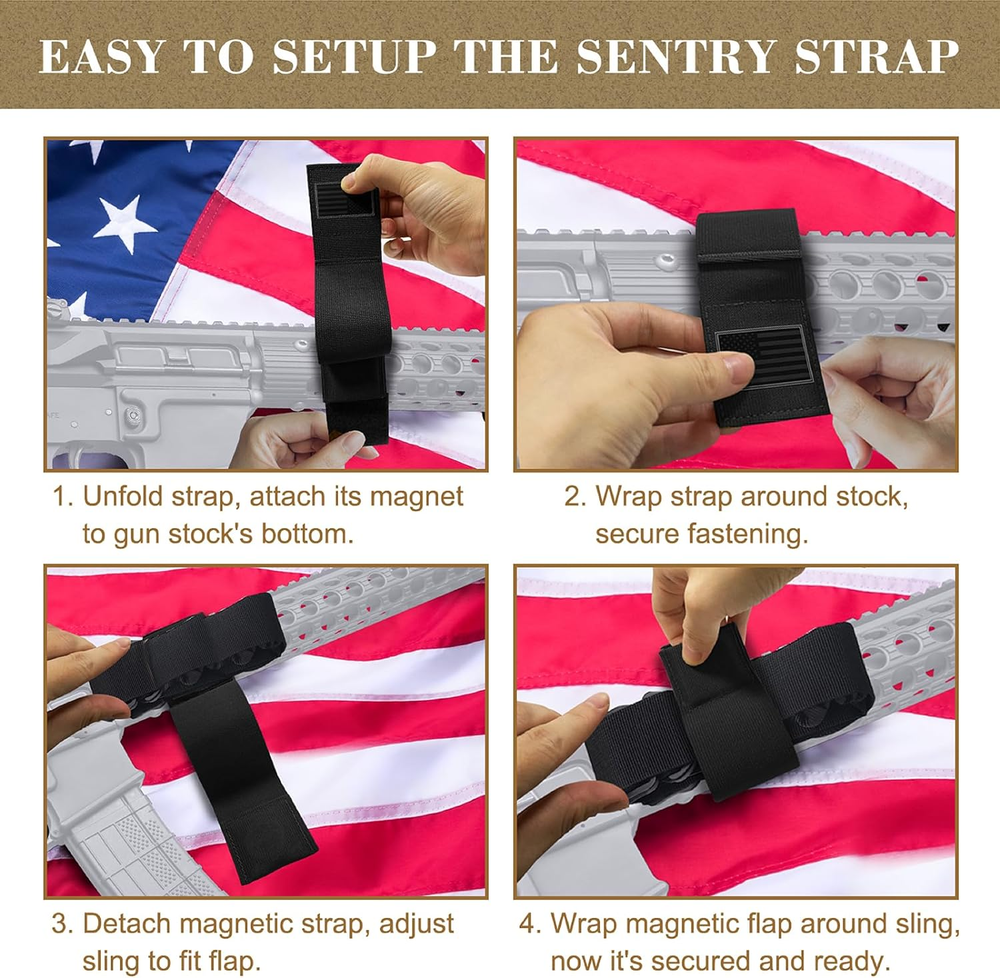 EASY TO SETUP THE SENTRY STRAP

1. Unfold strap, attach its magnet to gun stock's bottom.

2. Wrap strap around stock, secure fastening.

3. Detach magnetic strap, adjust sling to fit flap.

4. Wrap magnetic flap around sling, now it's secured and ready.