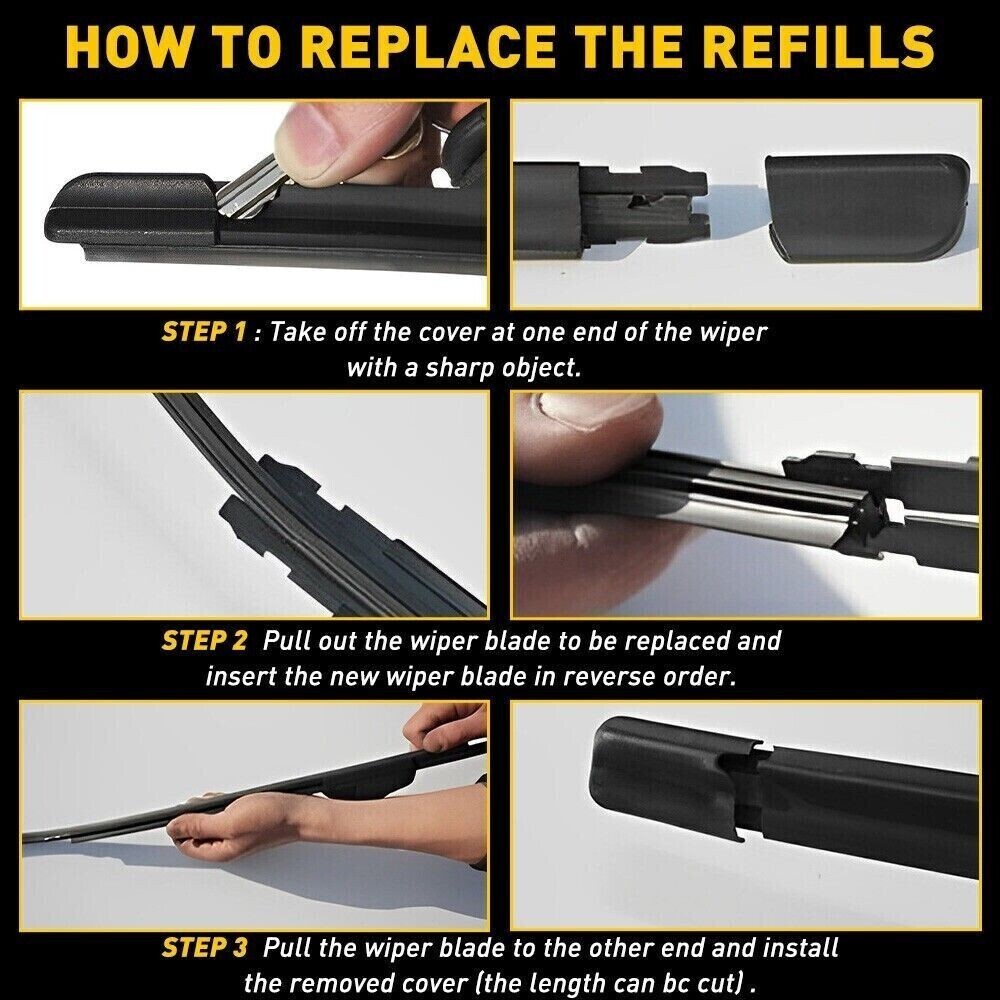 HOW TO REPLACE THE REFILLS

STEP 1 : Take off the cover at one end of the wiper with a sharp object.

STEP 2 Pull out the wiper blade to be replaced and insert the new wiper blade in reverse order.

STEP 3 Pull the wiper blade to the other end and install the removed cover (the length can bc cut) .