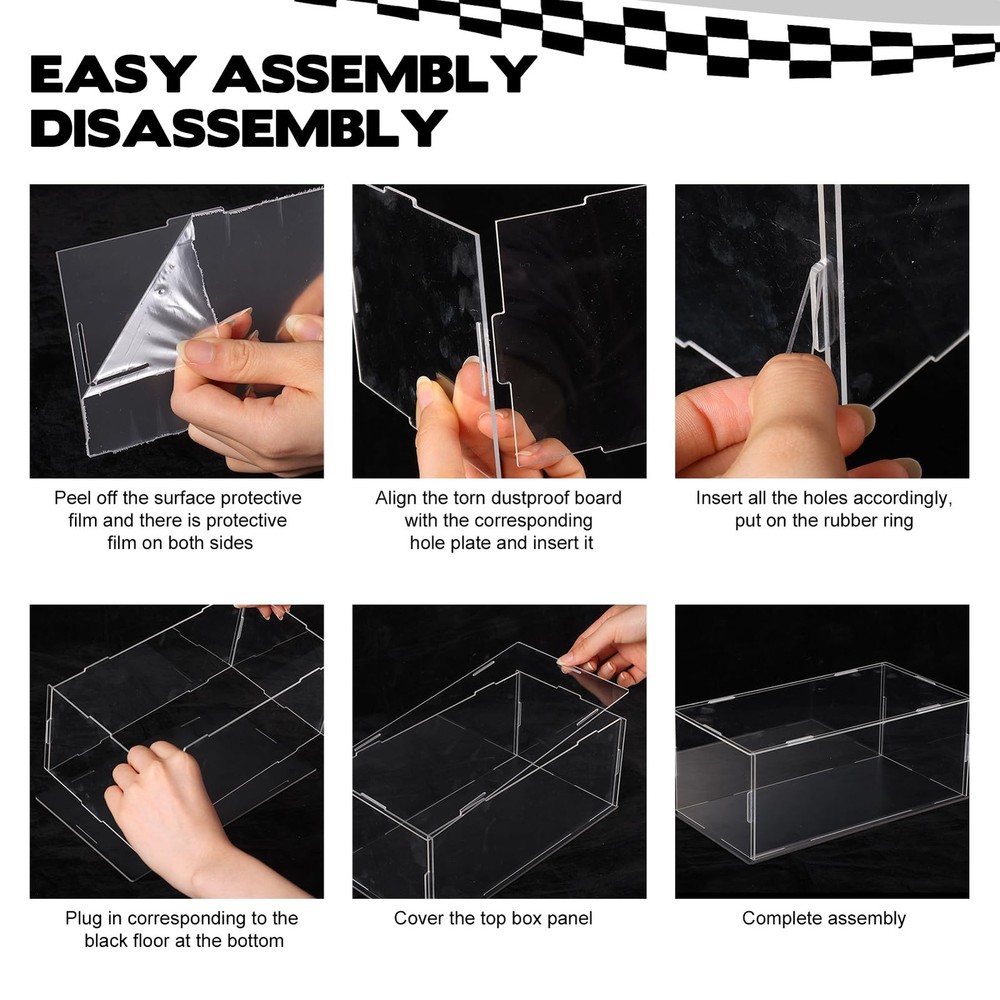 EASY ASSEMBLY
DISASSEMBLY

Peel off the surface protective film and there is protective film on both sides

Align the torn dustproof board with the corresponding hole plate and insert it

Insert all the holes accordingly, put on the rubber ring

Plug in corresponding to the black floor at the bottom

Cover the top box panel

Complete assembly