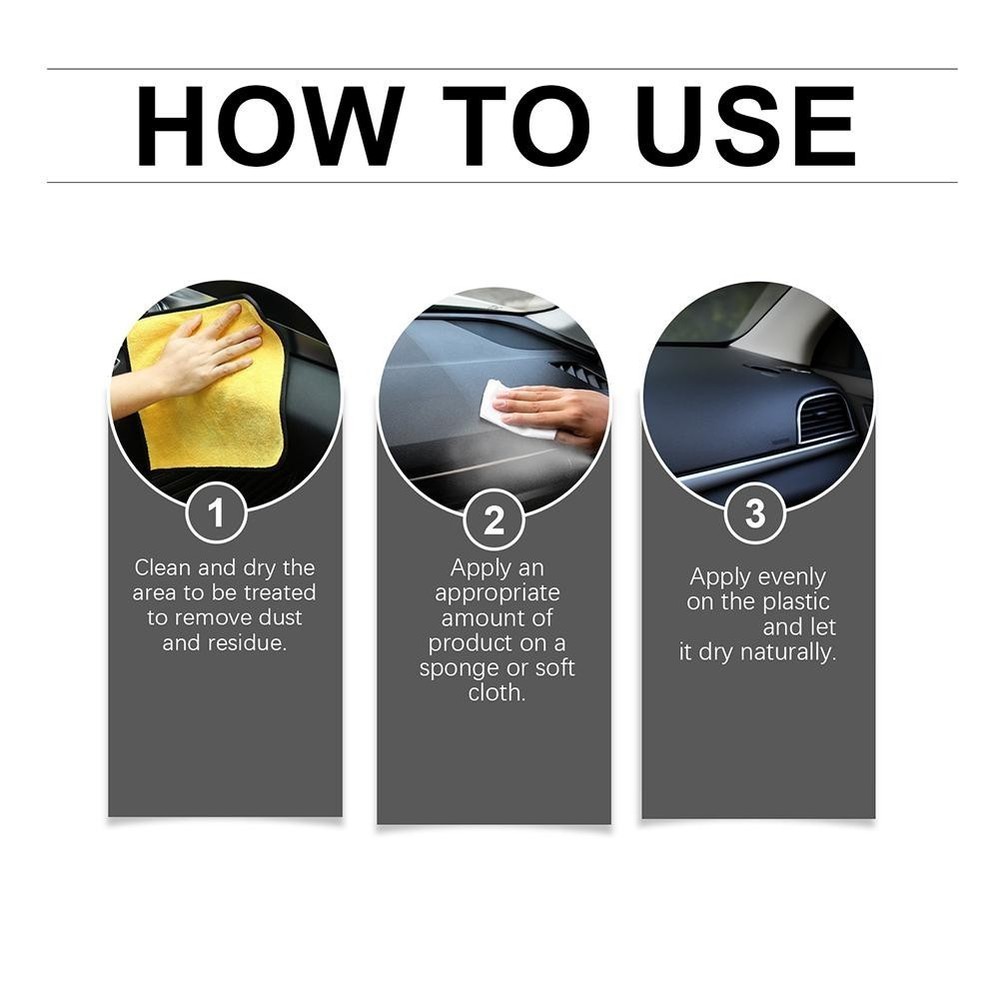 HOW TO USE

1
Clean and dry the area to be treated to remove dust and residue.

2
Apply an appropriate amount of product on a sponge or soft cloth.

3
Apply evenly on the plastic and let it dry naturally.