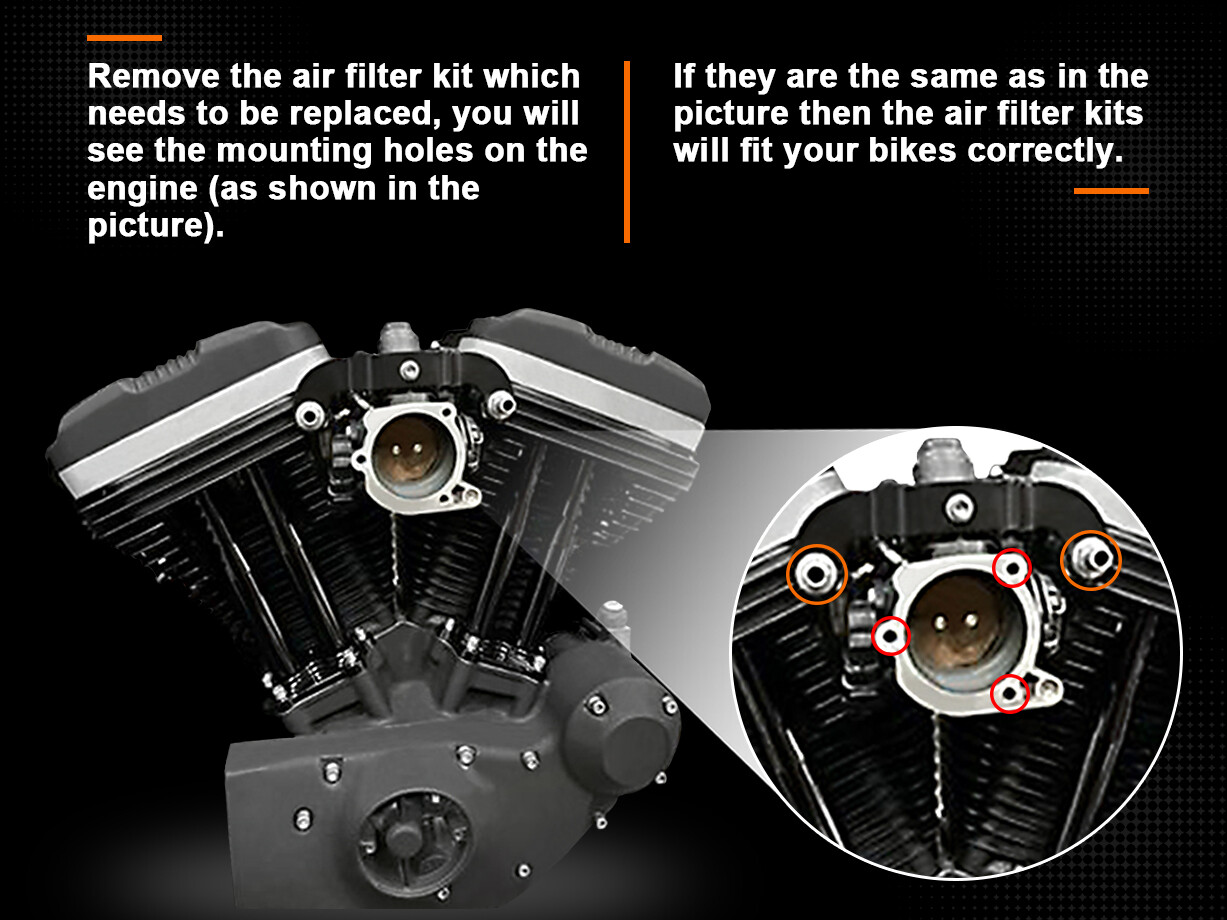 Remove the air filter kit which needs to be replaced, you will see the mounting holes on the engine (as shown in the picture).

If they are the same as in the picture then the air filter kits will fit your bikes correctly.