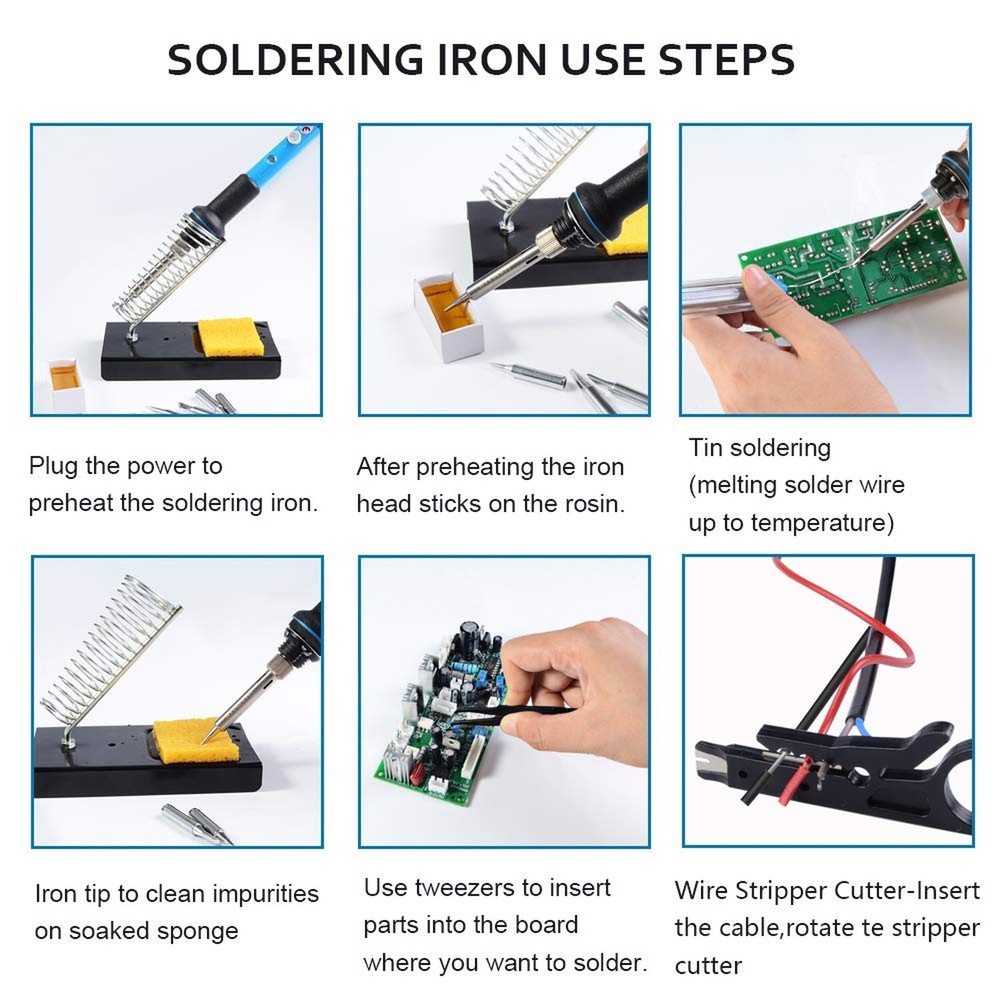 SOLDERING IRON USE STEPS

Plug the power to preheat the soldering iron.

After preheating the iron head sticks on the rosin.

Tin soldering (melting solder wire up to temperature)

Iron tip to clean impurities on soaked sponge

Use tweezers to insert parts into the board where you want to solder.

Wire Stripper Cutter-Insert the cable,rotate te stripper cutter