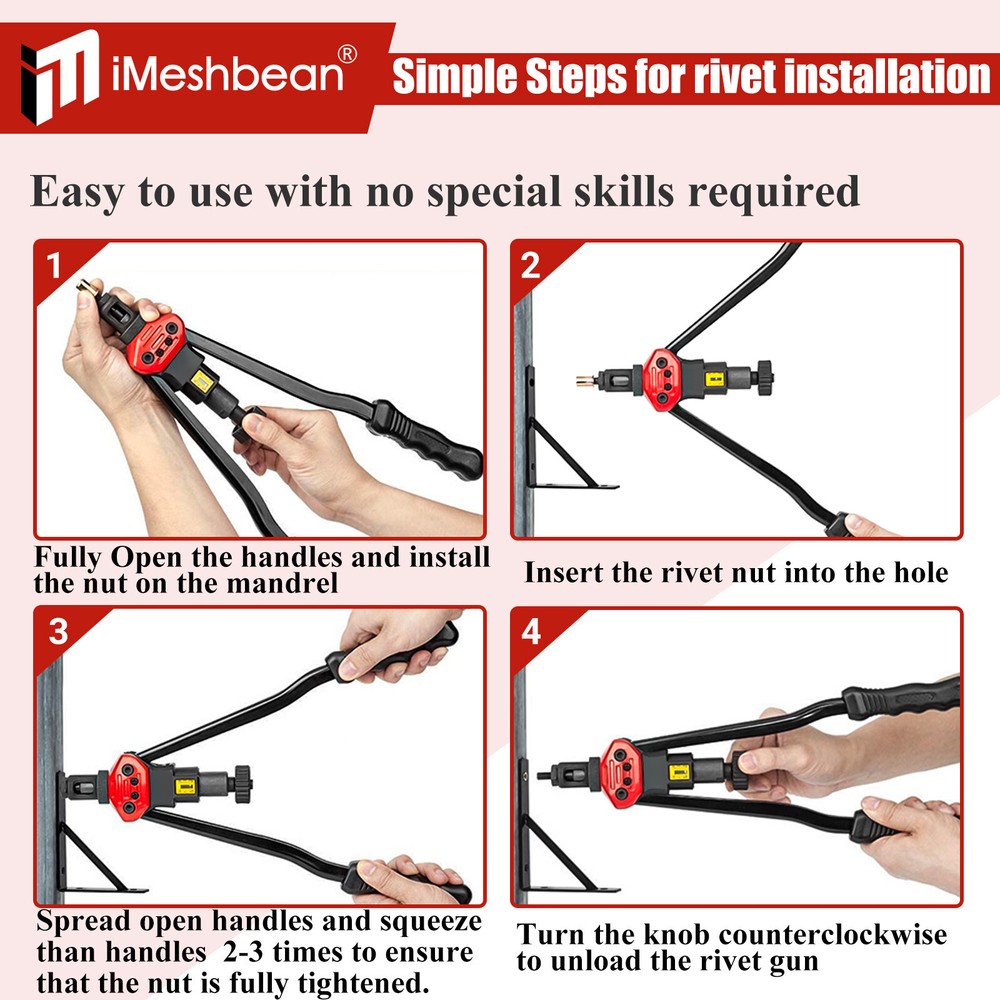 iMeshbean®

Simple Steps for rivet installation

Easy to use with no special skills required

1

Fully Open the handles and install the nut on the mandrel

2

Insert the rivet nut into the hole

3

Spread open handles and squeeze than handles 2-3 times to ensure that the nut is fully tightened.

4

Turn the knob counterclockwise to unload the rivet gun