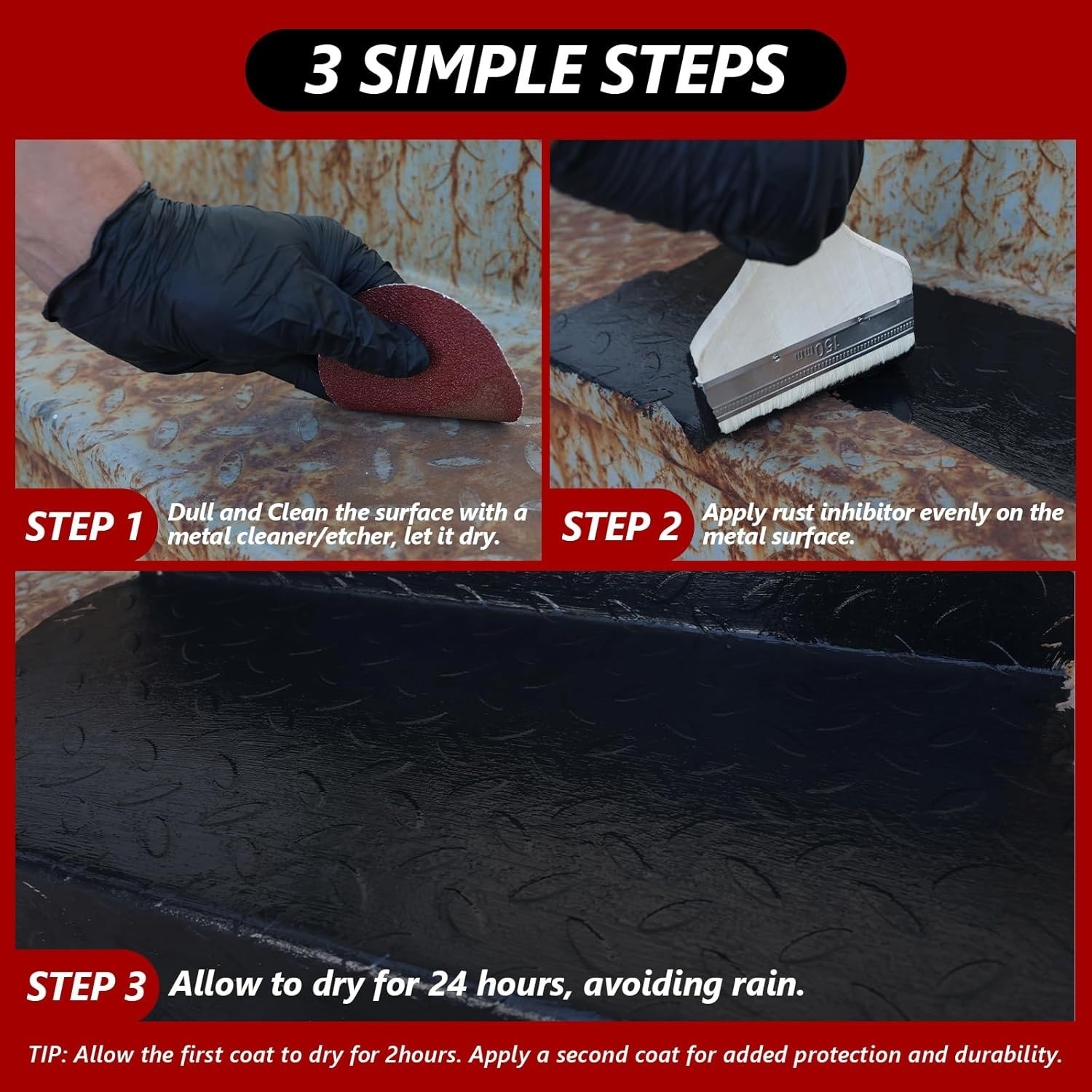 3 SIMPLE STEPS

150mm

STEP 1 Dull and Clean the surface with a metal cleaner/etcher, let it dry.

STEP 2 Apply rust inhibitor evenly on the metal surface.

STEP 3 Allow to dry for 24 hours, avoiding rain.

TIP: Allow the first coat to dry for 2hours. Apply a second coat for added protection and durability.