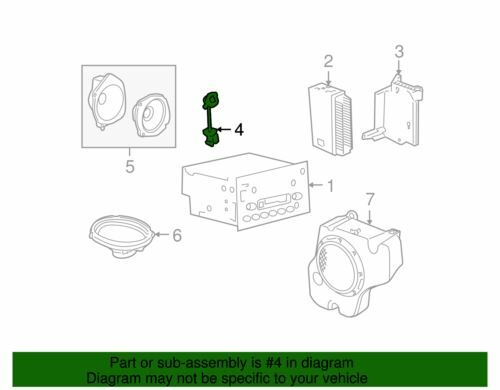 2
3
4
5
1
7
6

Part or sub-assembly is #4 in diagram
Diagram may not be specific to your vehicle