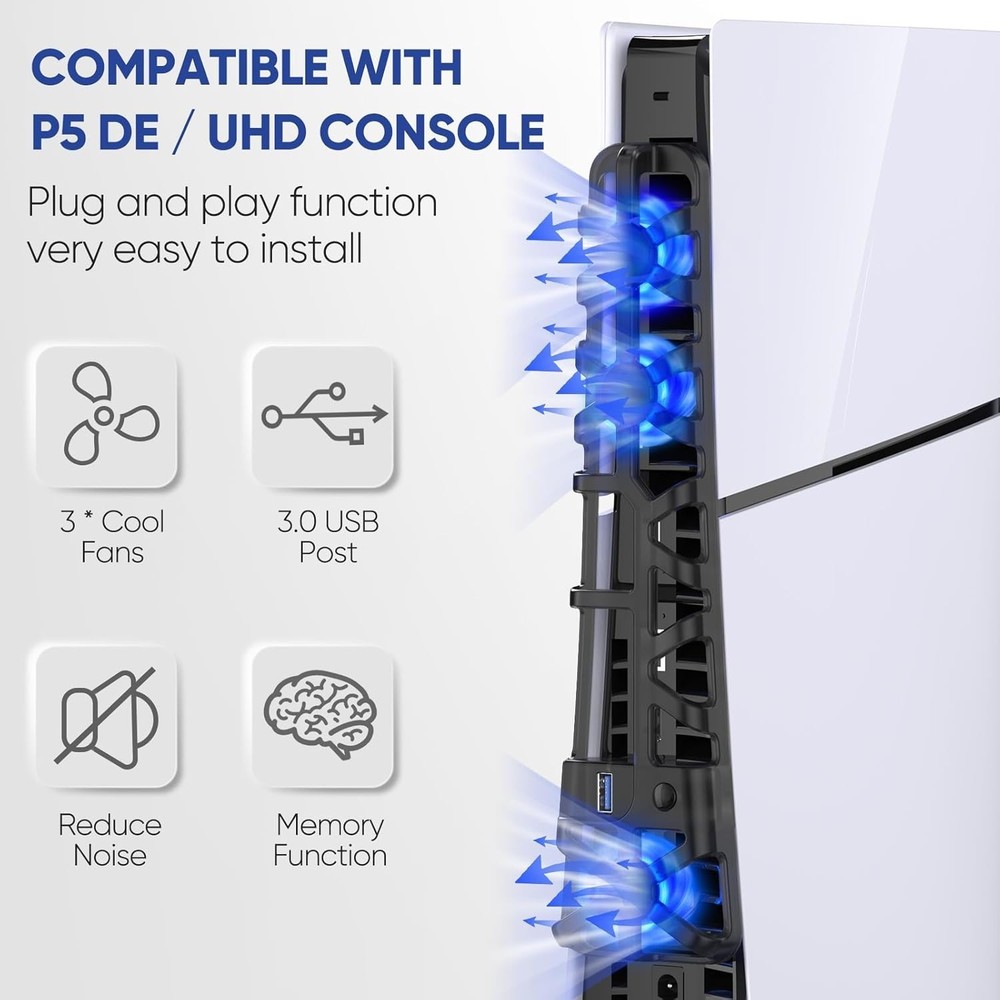 COMPATIBLE WITH P5 DE / UHD CONSOLE

Plug and play function very easy to install

3 * Cool Fans

3.0 USB Post

Reduce Noise

Memory Function