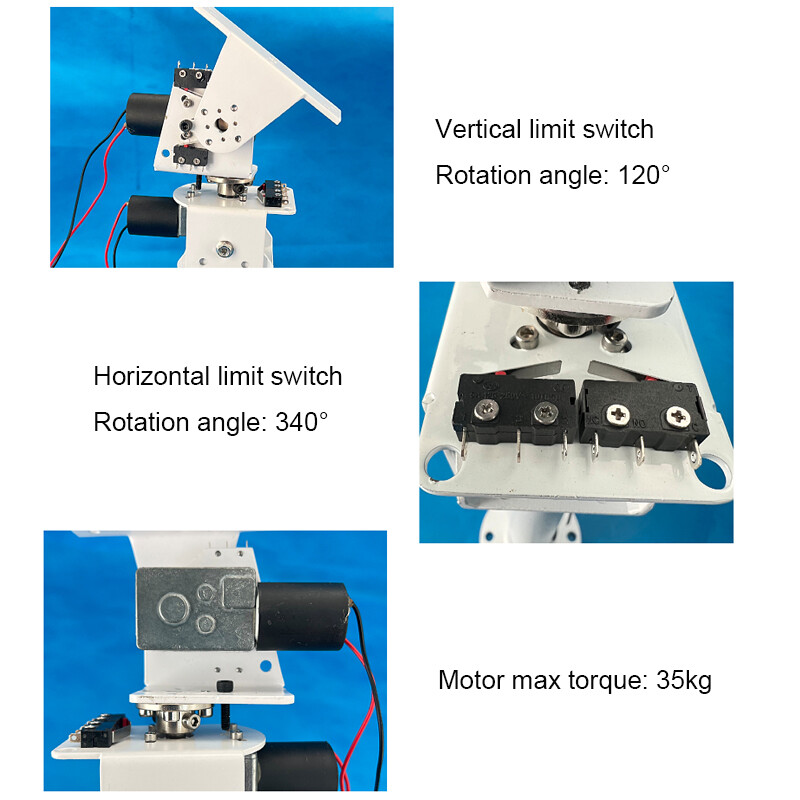 Vertical limit switch

Rotation angle: 120°

Horizontal limit switch

Rotation angle: 340°

Motor max torque: 35kg