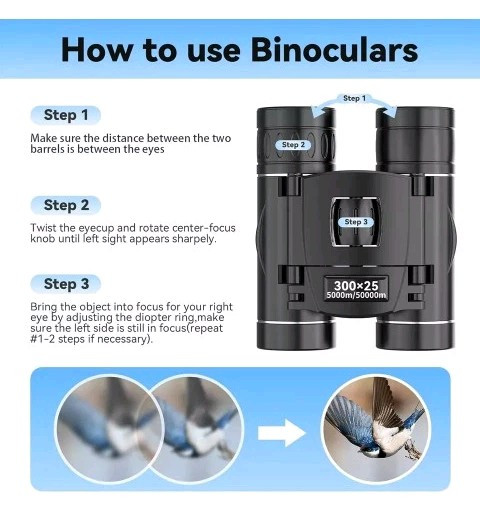 How to use Binoculars

Step 1

Make sure the distance between the two barrels is between the eyes

Step 2

Twist the eyecup and rotate center-focus knob until left sight appears sharpely.

Step 3

Bring the object into focus for your right eye by adjusting the diopter ring,make sure the left side is still in focus(repeat #1-2 steps if necessary).

Step 1

Step 2

Step 3

300×25
5000m/50000m